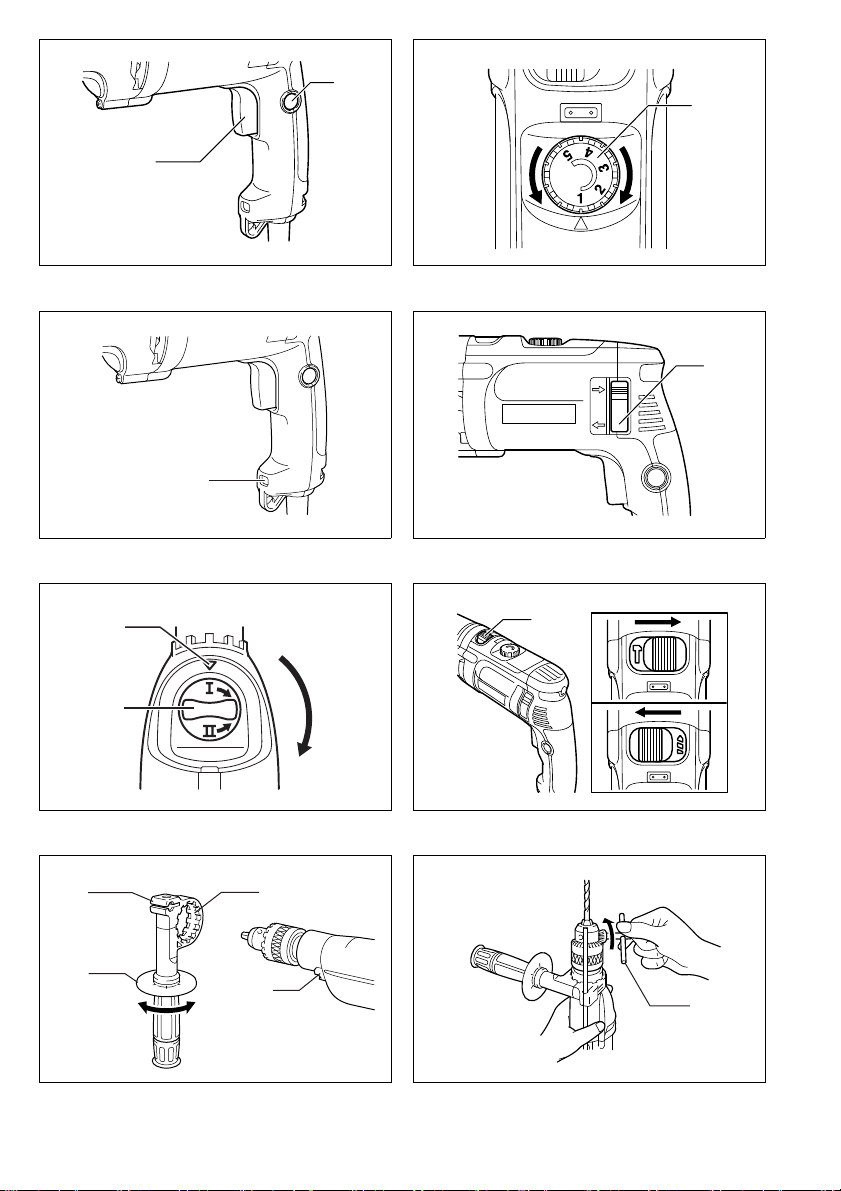 5 4 3 2 1

I
II