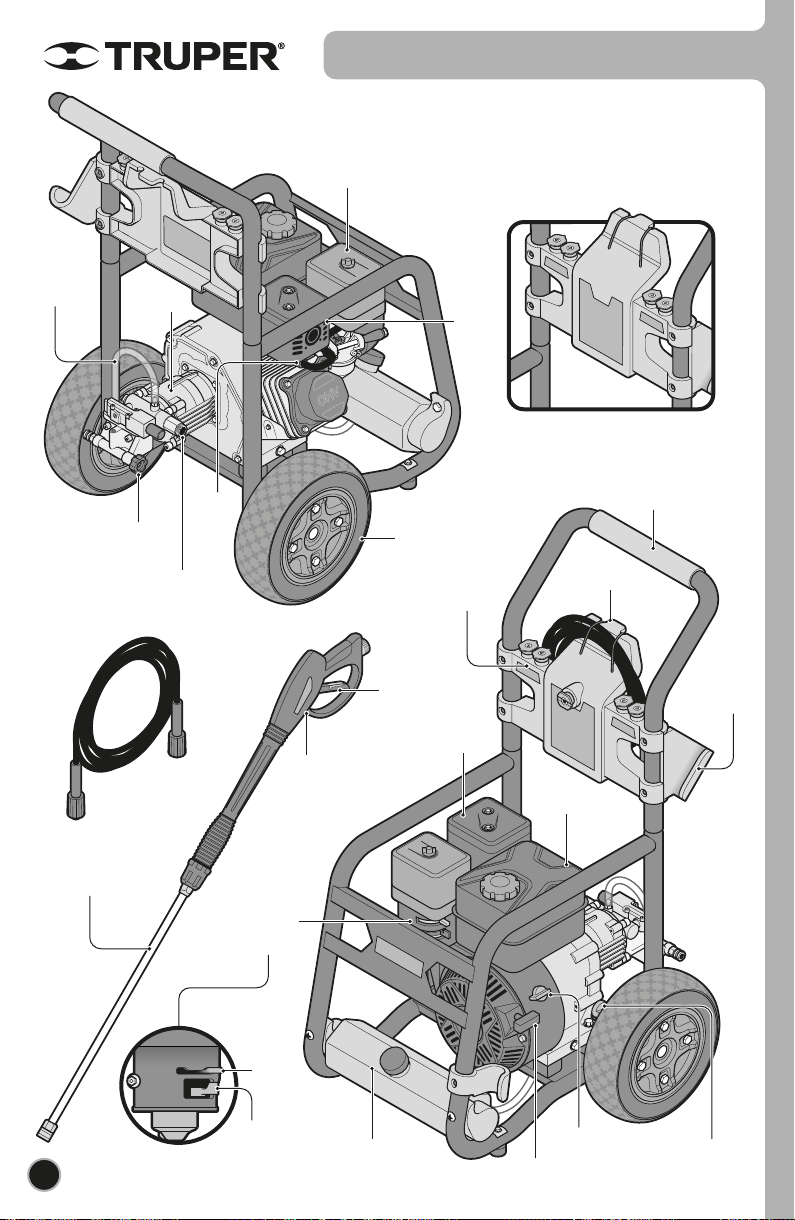 TRUPER®