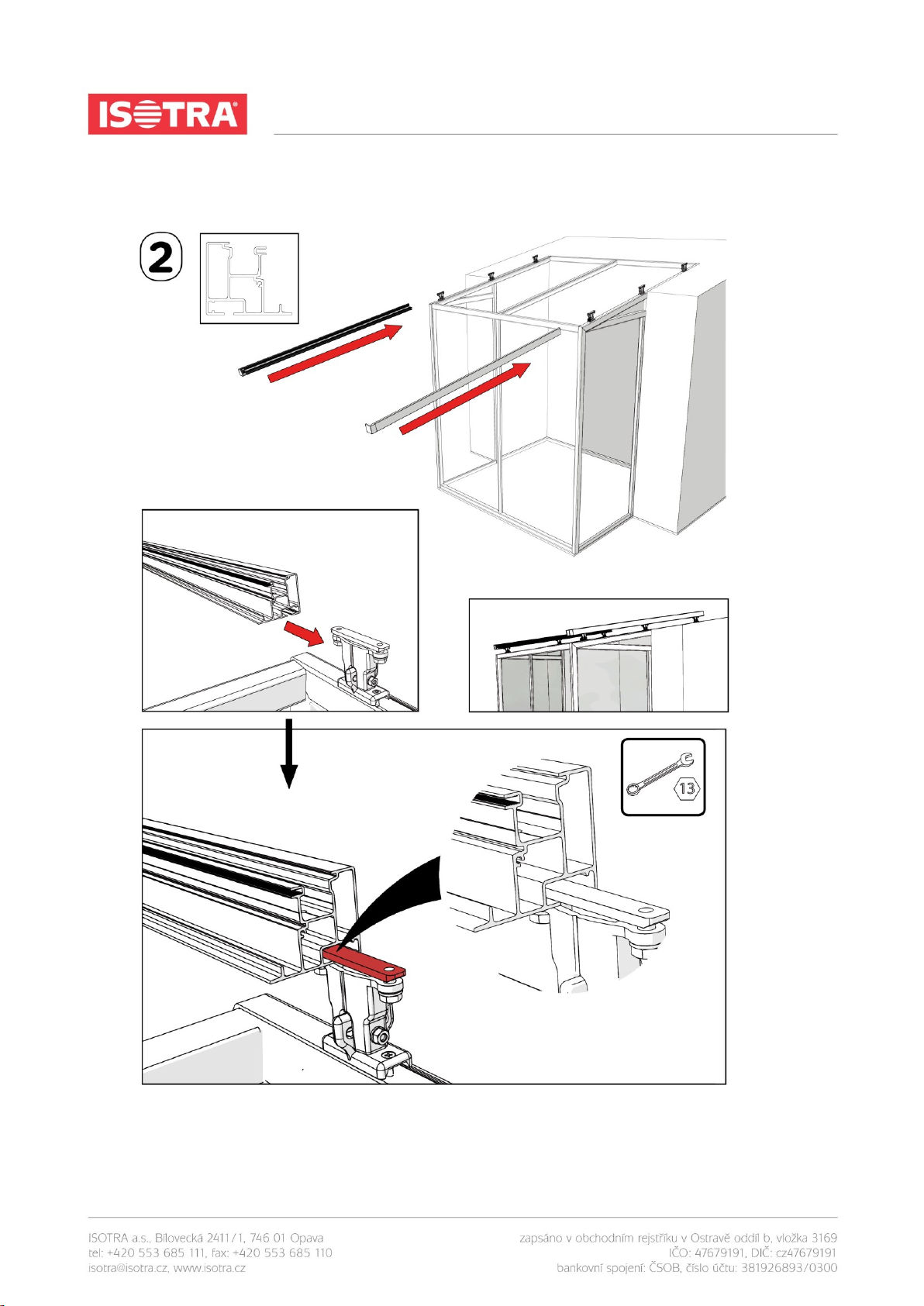 ISOTRA

2

13

ISOTRA a.s., Bílovecká 2411/1, 746 01 Opava
tel: +420 553 685 111, fax: +420 553 685 110
isotra@isotra.cz, www.isotra.cz

zapsáno v obchodním rejstříku v Ostravě oddíl b, vložka 3169
IČO: 47679191, DIČ: cz47679191
bankovní spojení: ČSOB, číslo účtu: 381926893/0300