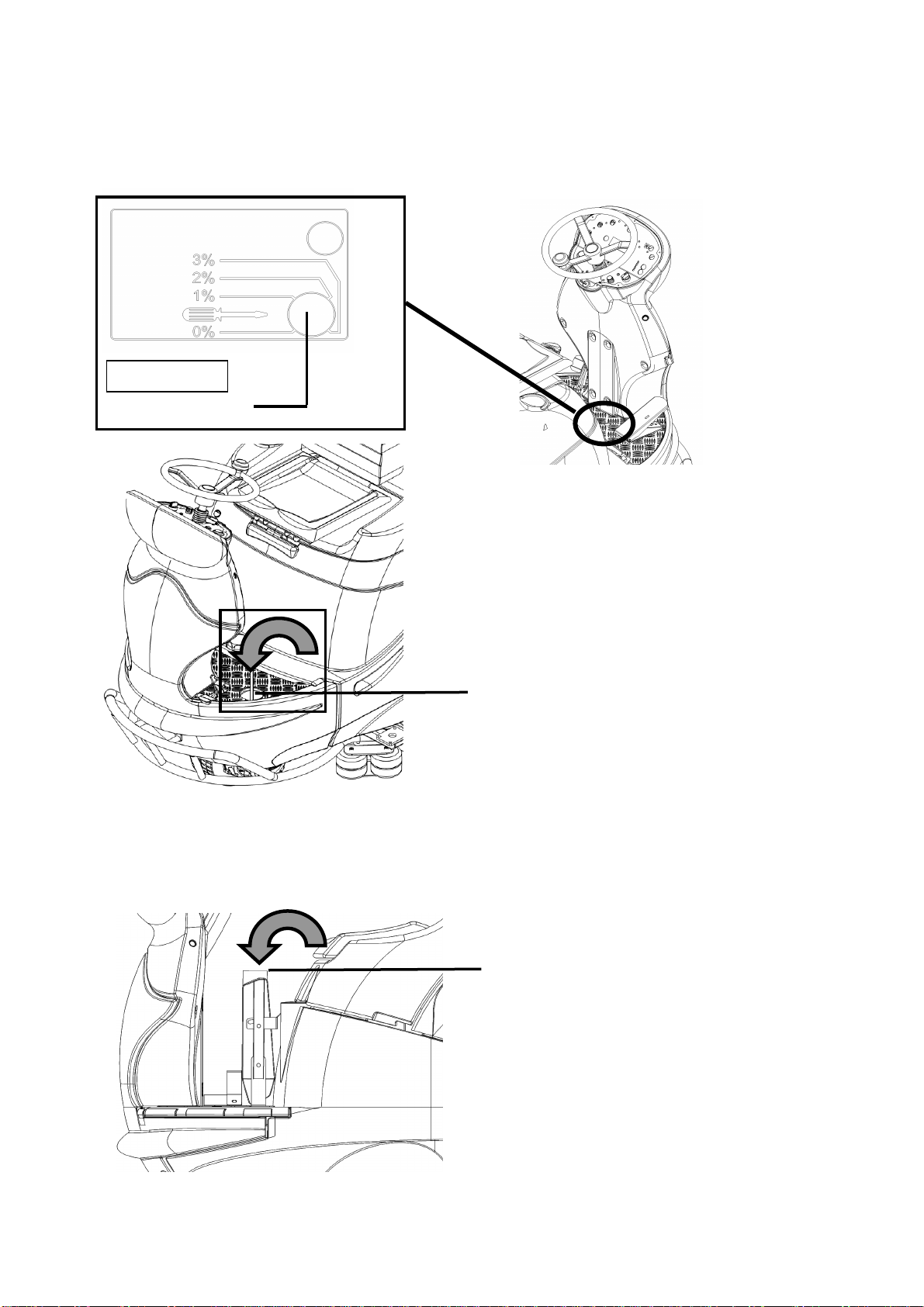 3%
2%
1%
0%