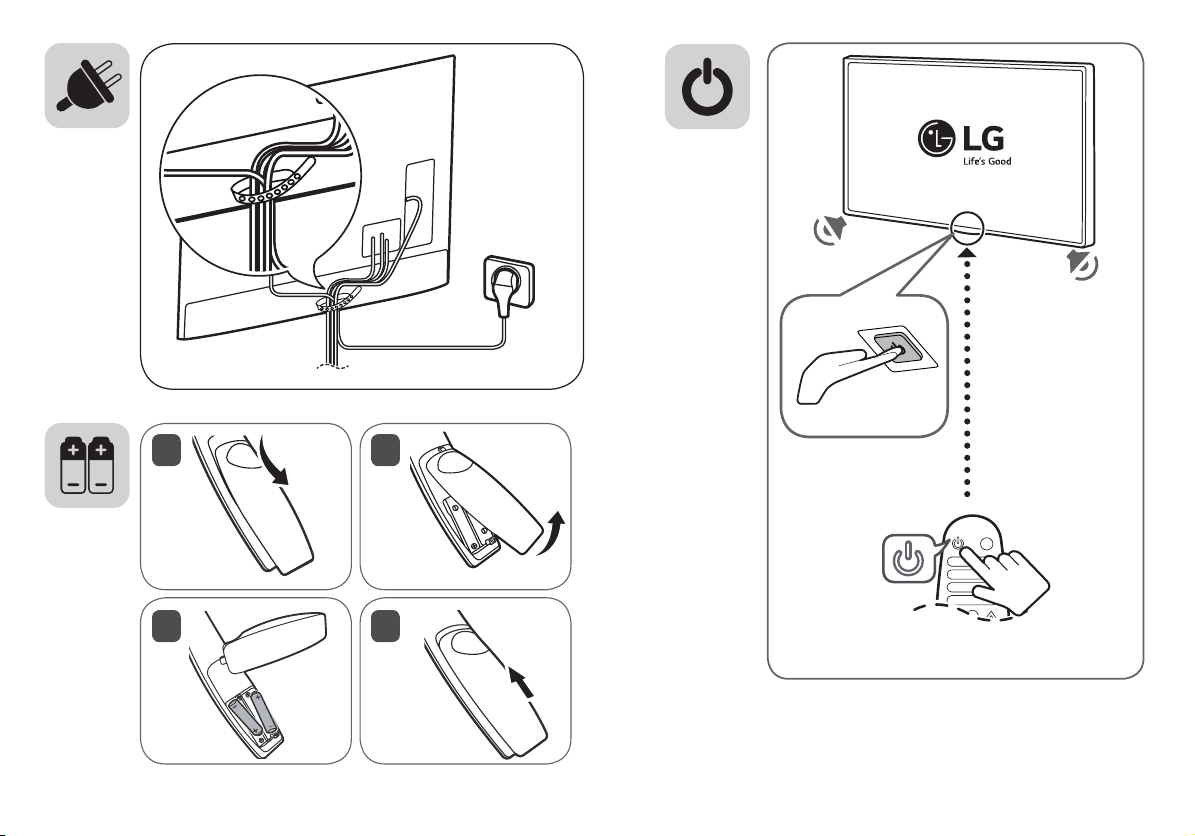 LG
Life's Good