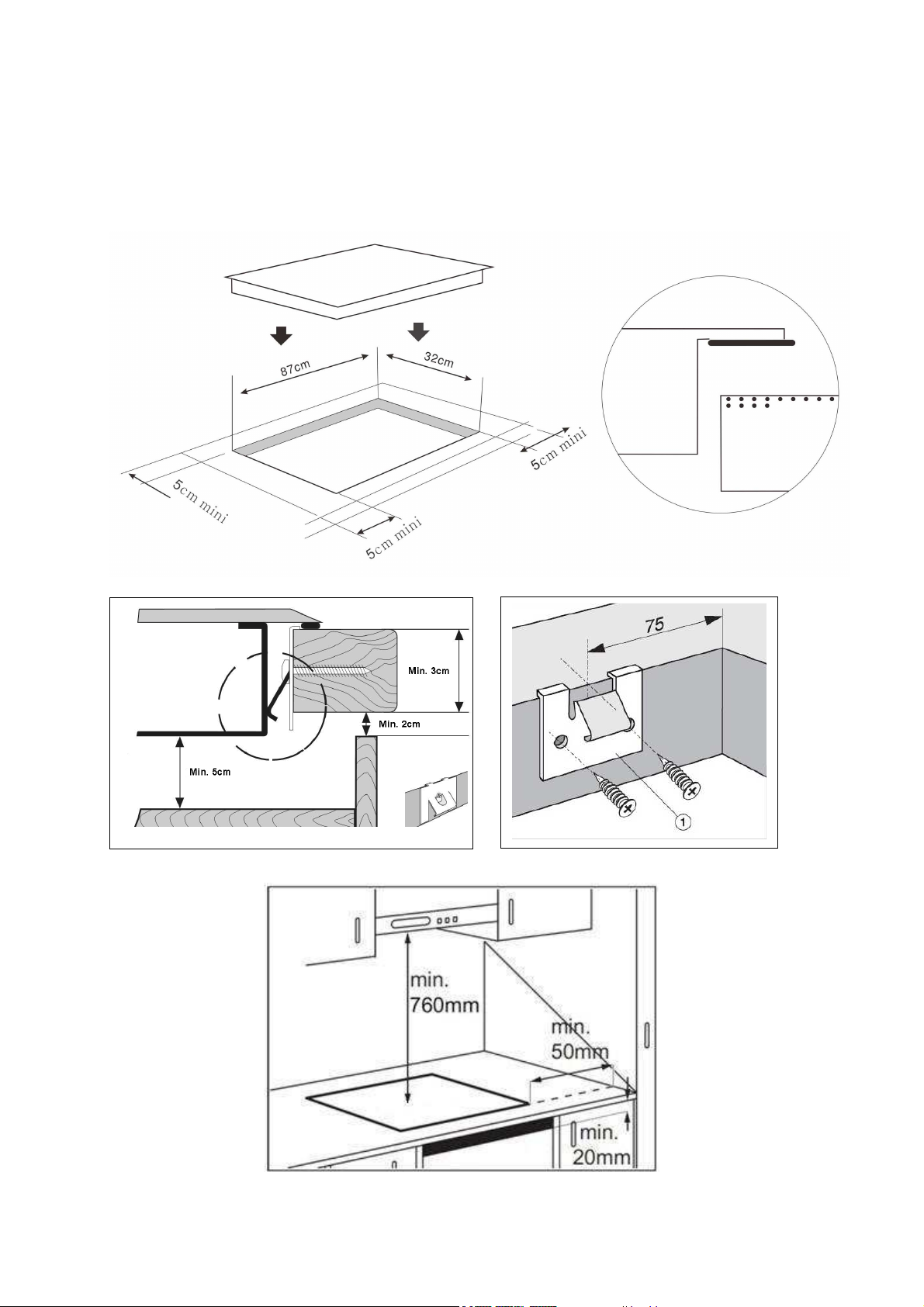 87cm
32cm
5cm mini
5cm mini
5cm mini

Min. 3cm
Min. 2cm
Min. 5cm

75
1

min.
760mm
min.
50mm
min.
20mm