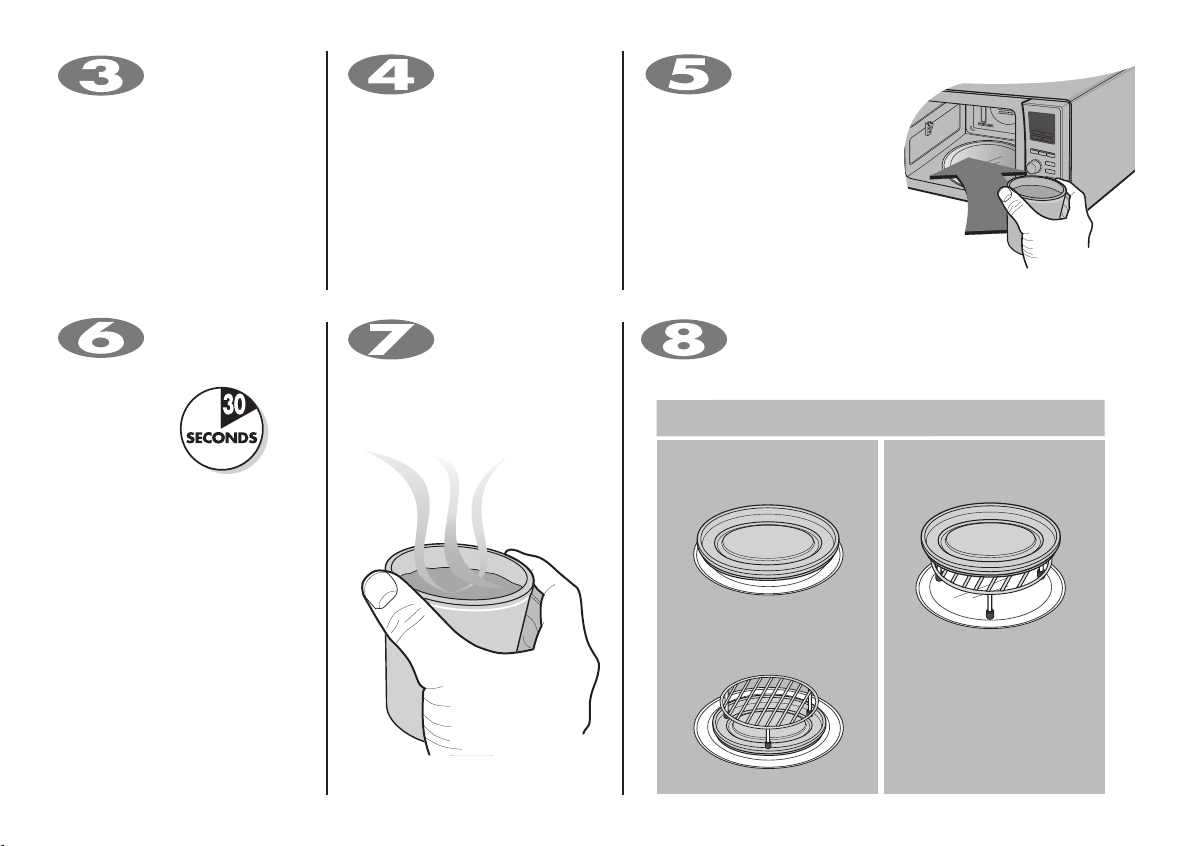 3

4

5

6

30 SECONDS

7

8