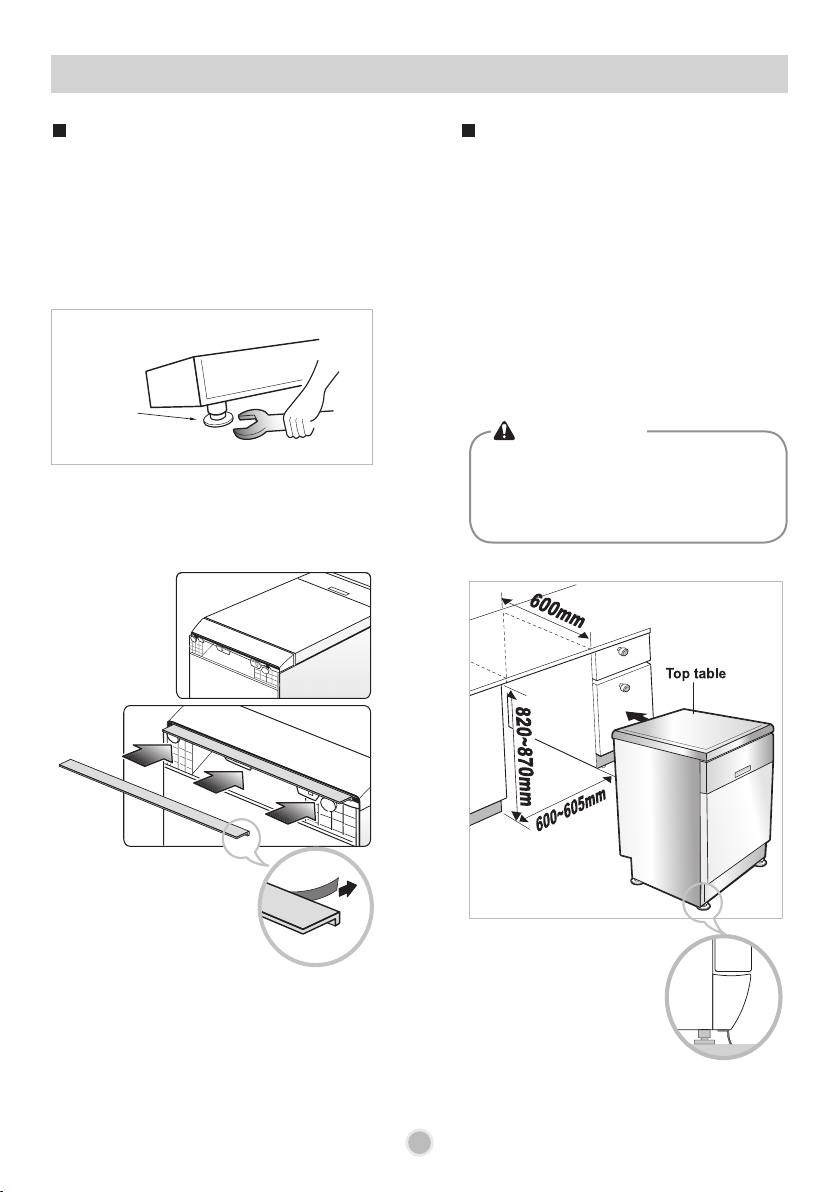 600mm

Top table

820~870mm

600~605mm