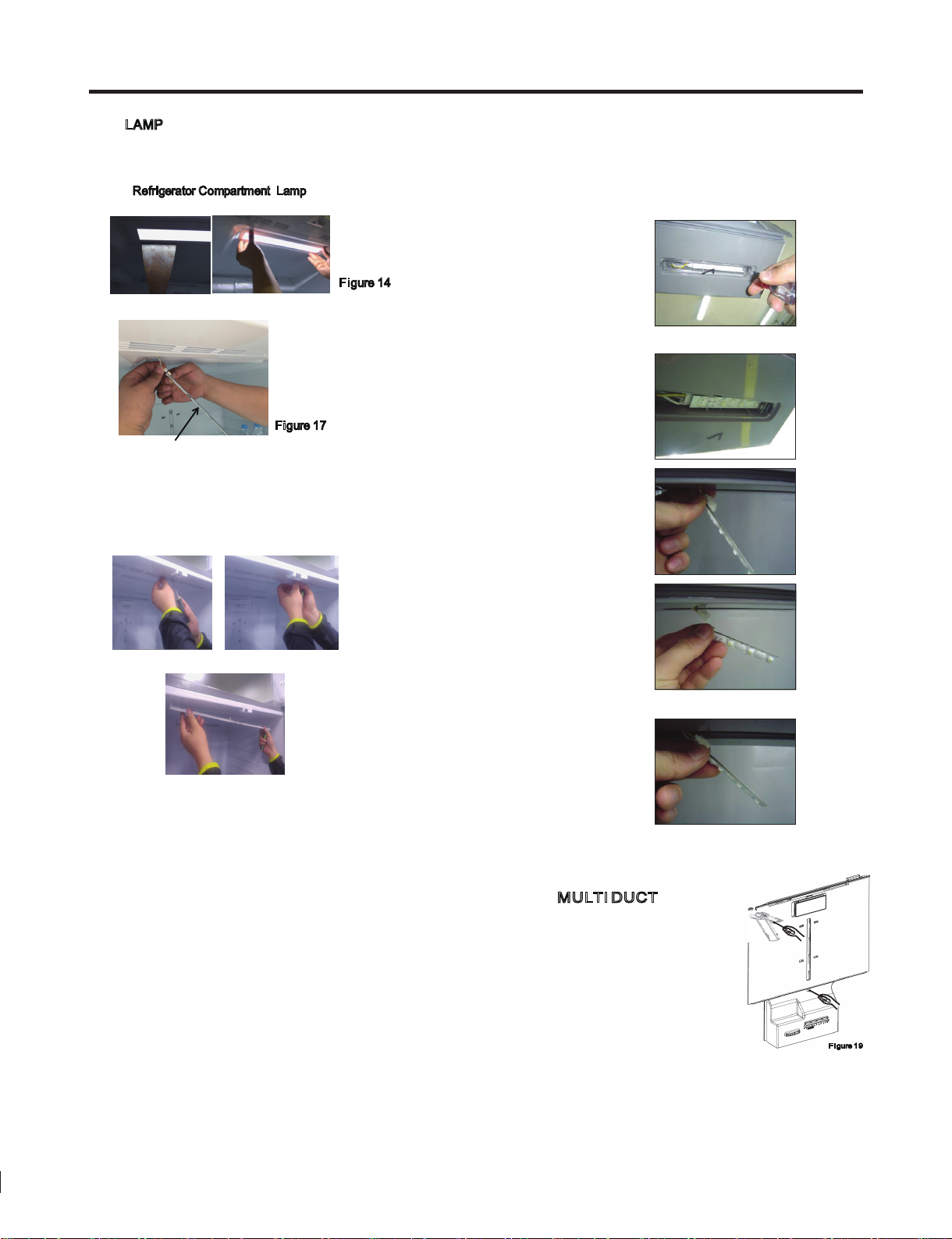 LAMP

Refrigerator Compartment Lamp

Figure 14

Figure 17

MULTI DUCT

Figure 19