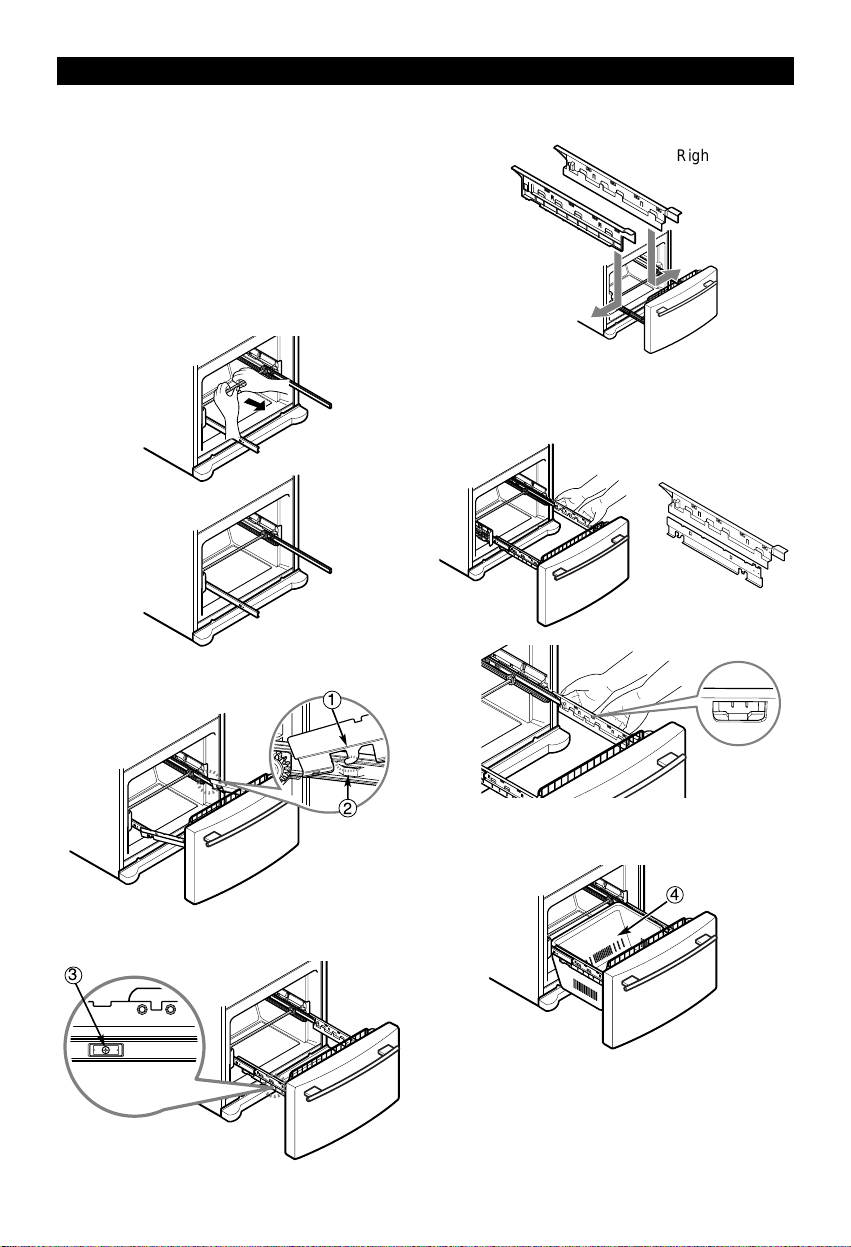 Righ

①

②

③

④