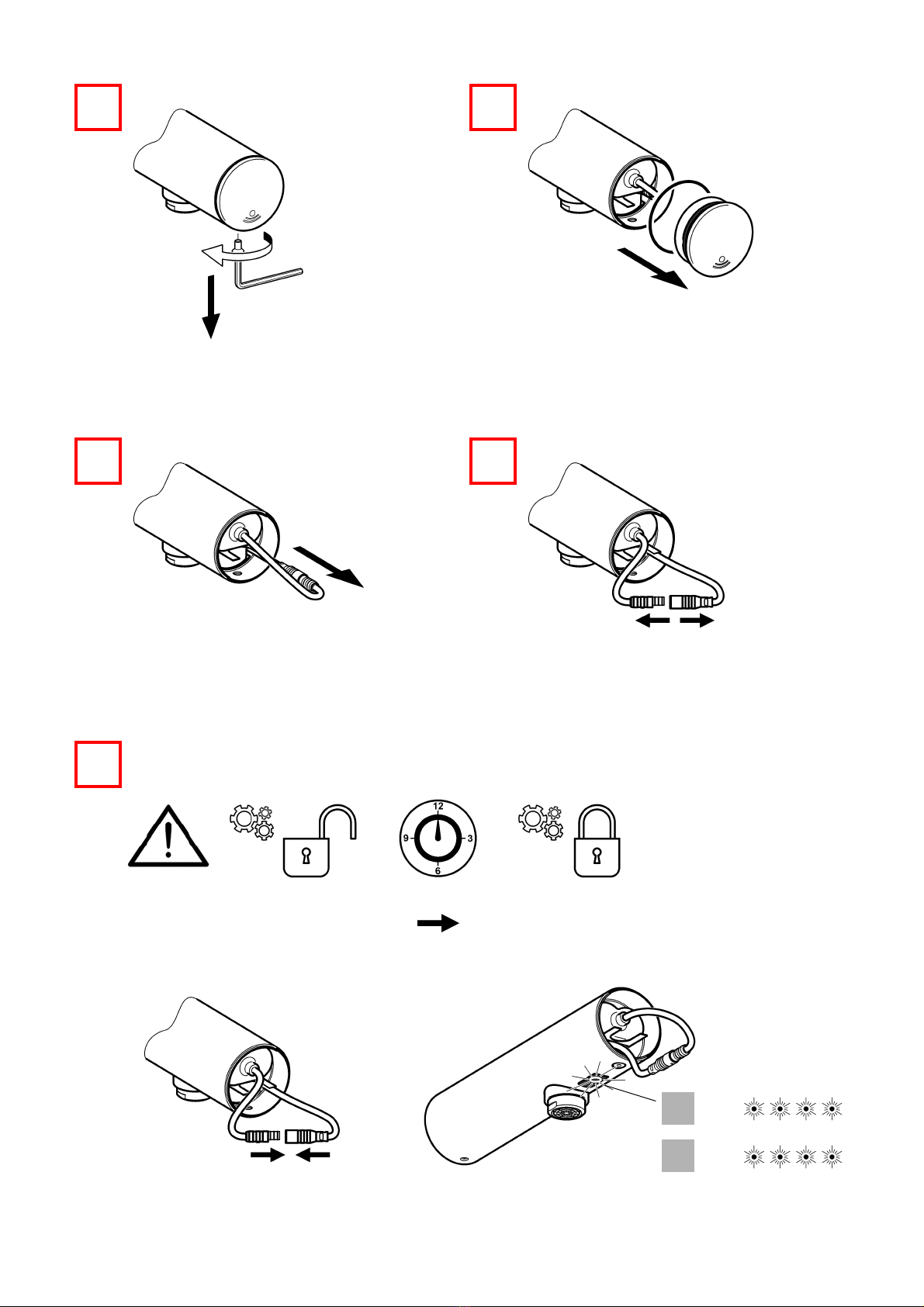 12
9
3
6