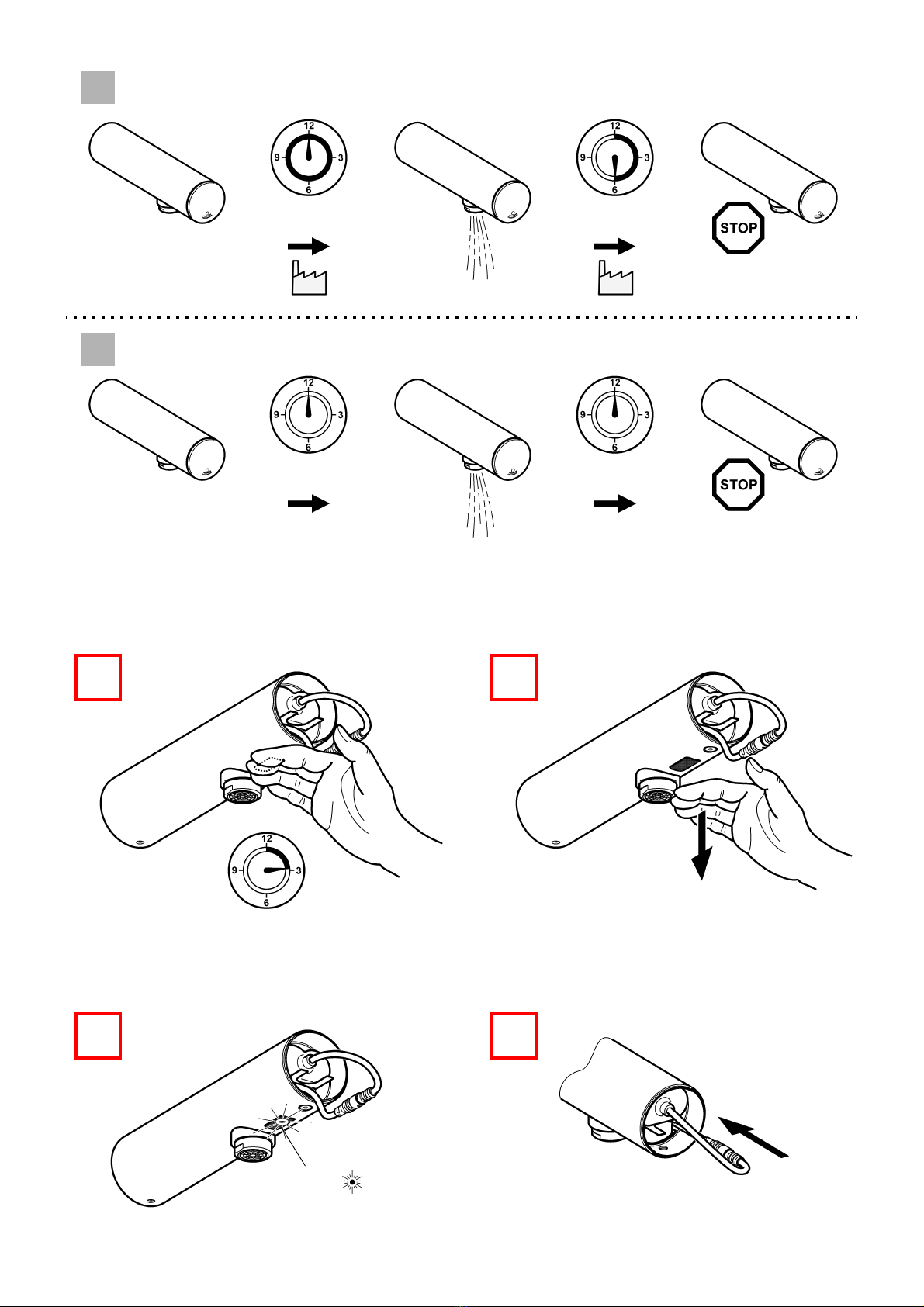 12
9
3
6
12
9
3
6
STOP
12
9
3
6
12
9
3
6
STOP
12
9
3
6