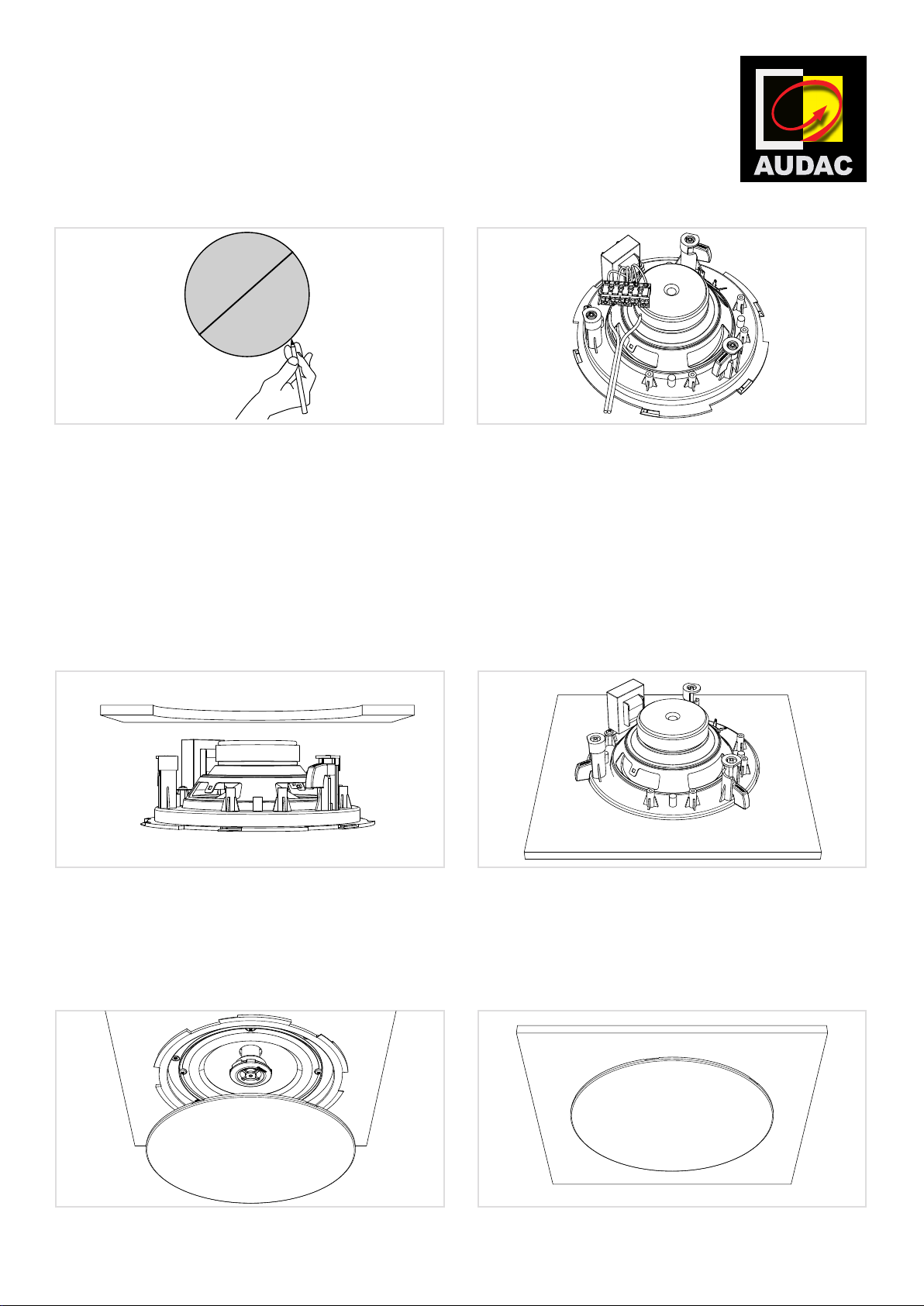 AUDAC