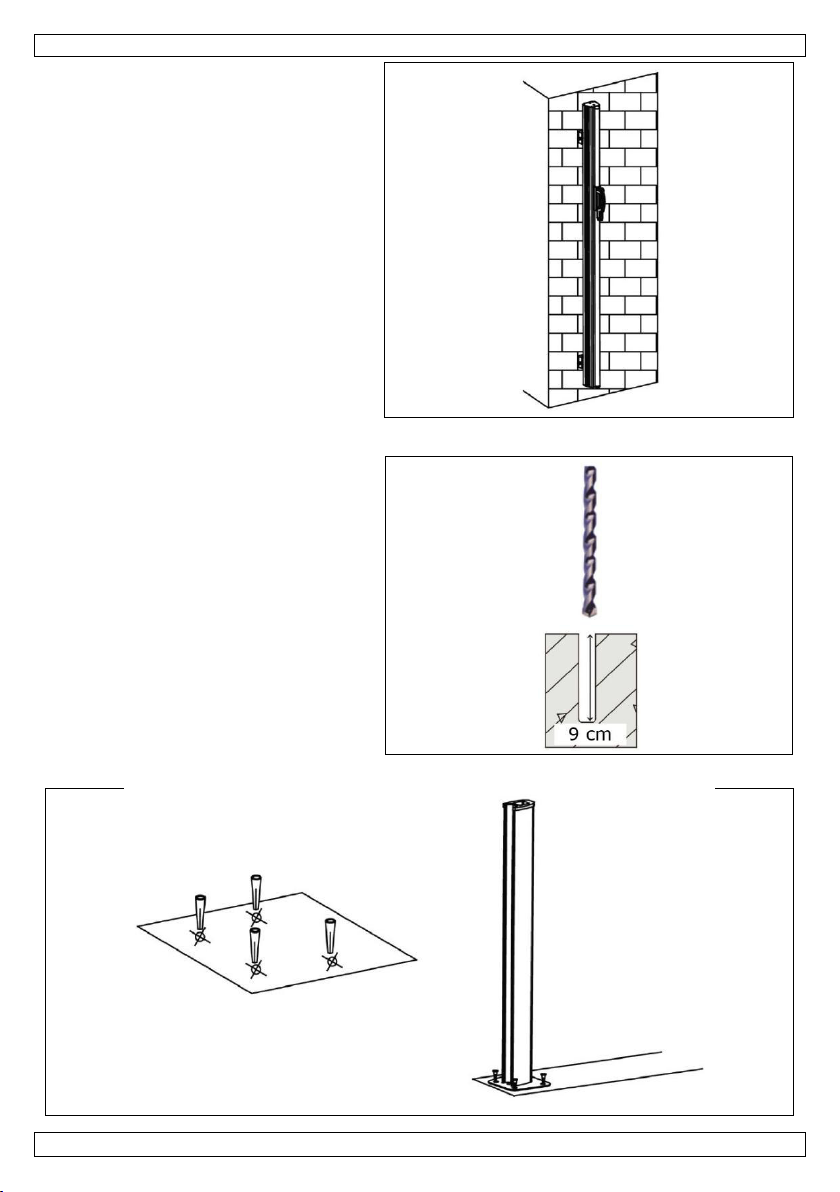 9 cm