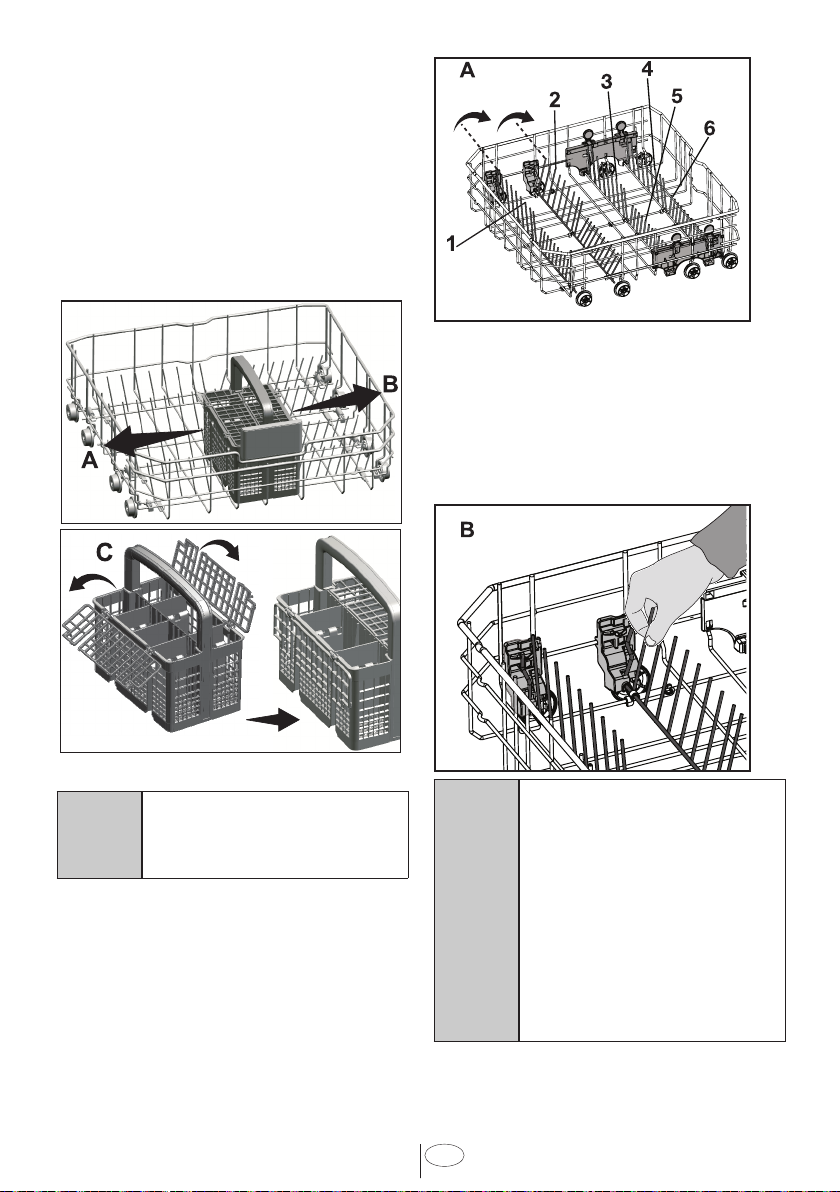 A
B
C
A
1
2
3
4
5
6
B