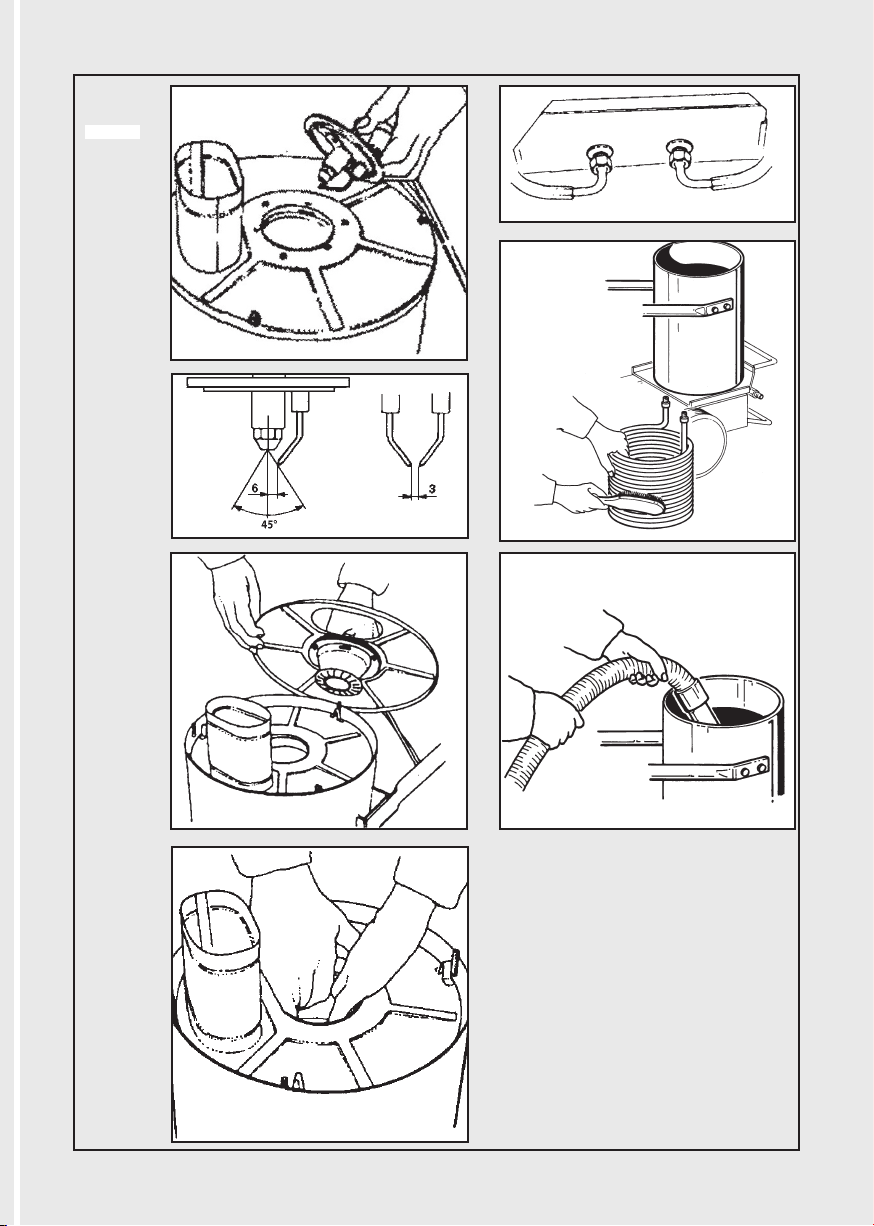 6

45°

3