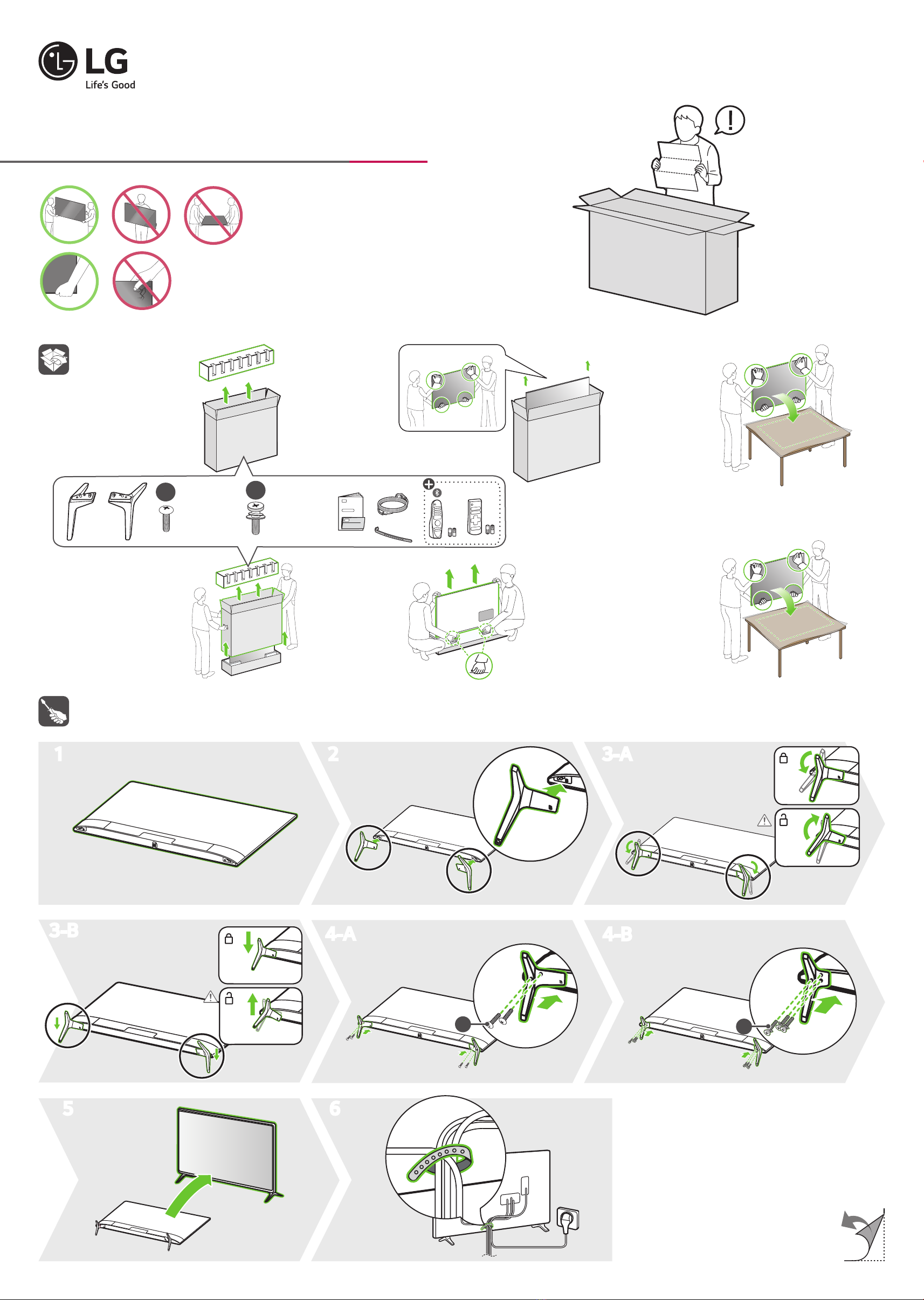 LG
Life's Good

1

2

3-A

3-B

4-A

4-B

5

6