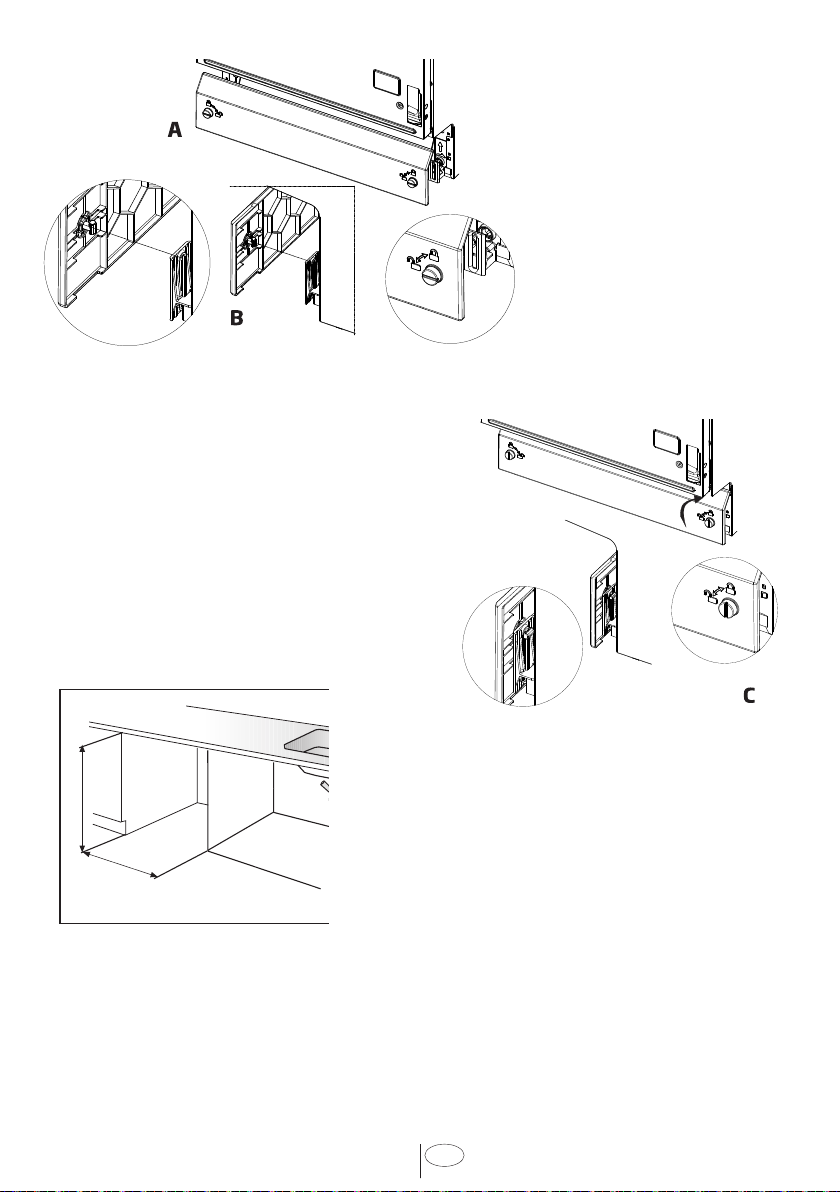 A

B

C