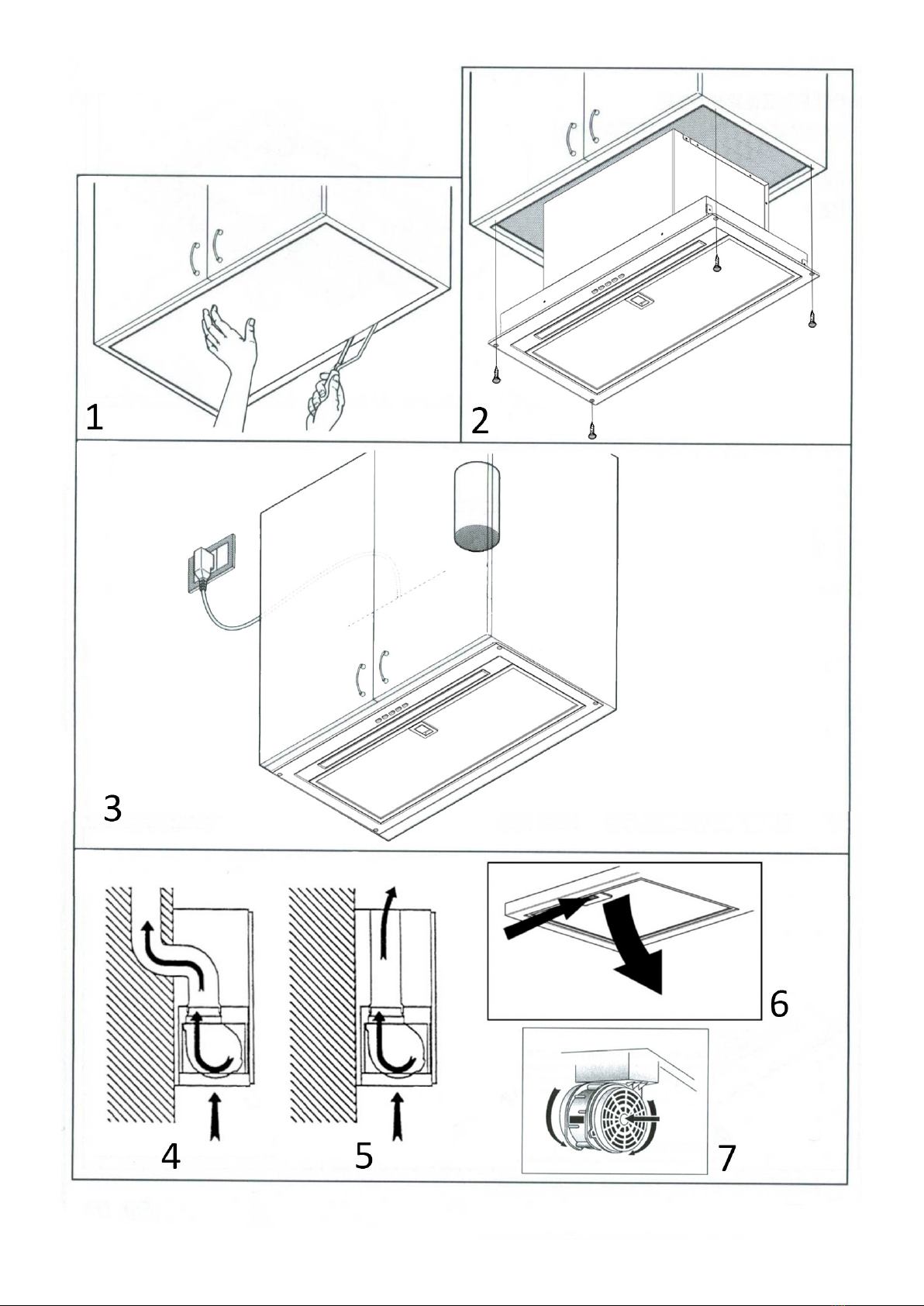 1

2

3

4

5

6

7