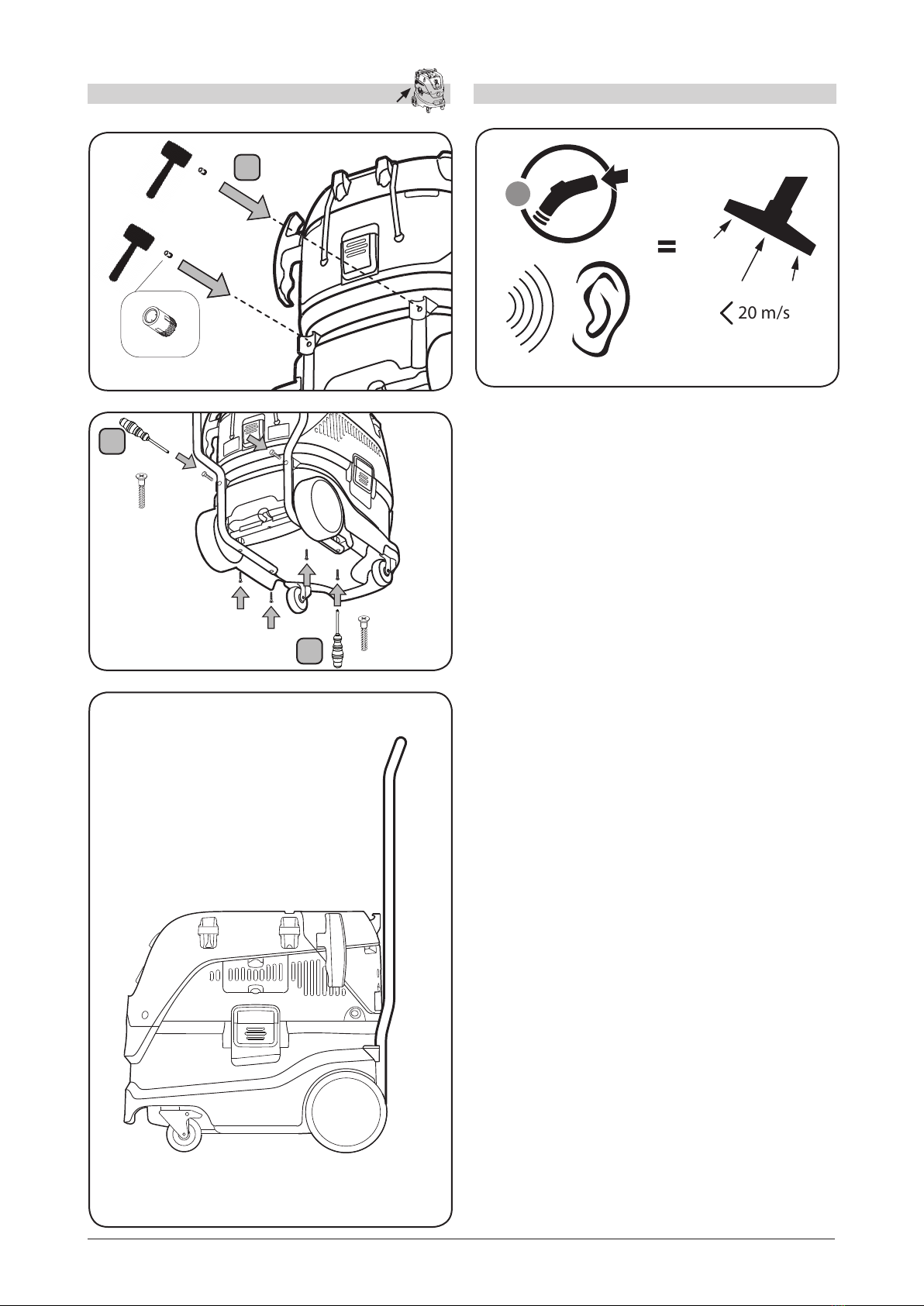 =

< 20 m/s