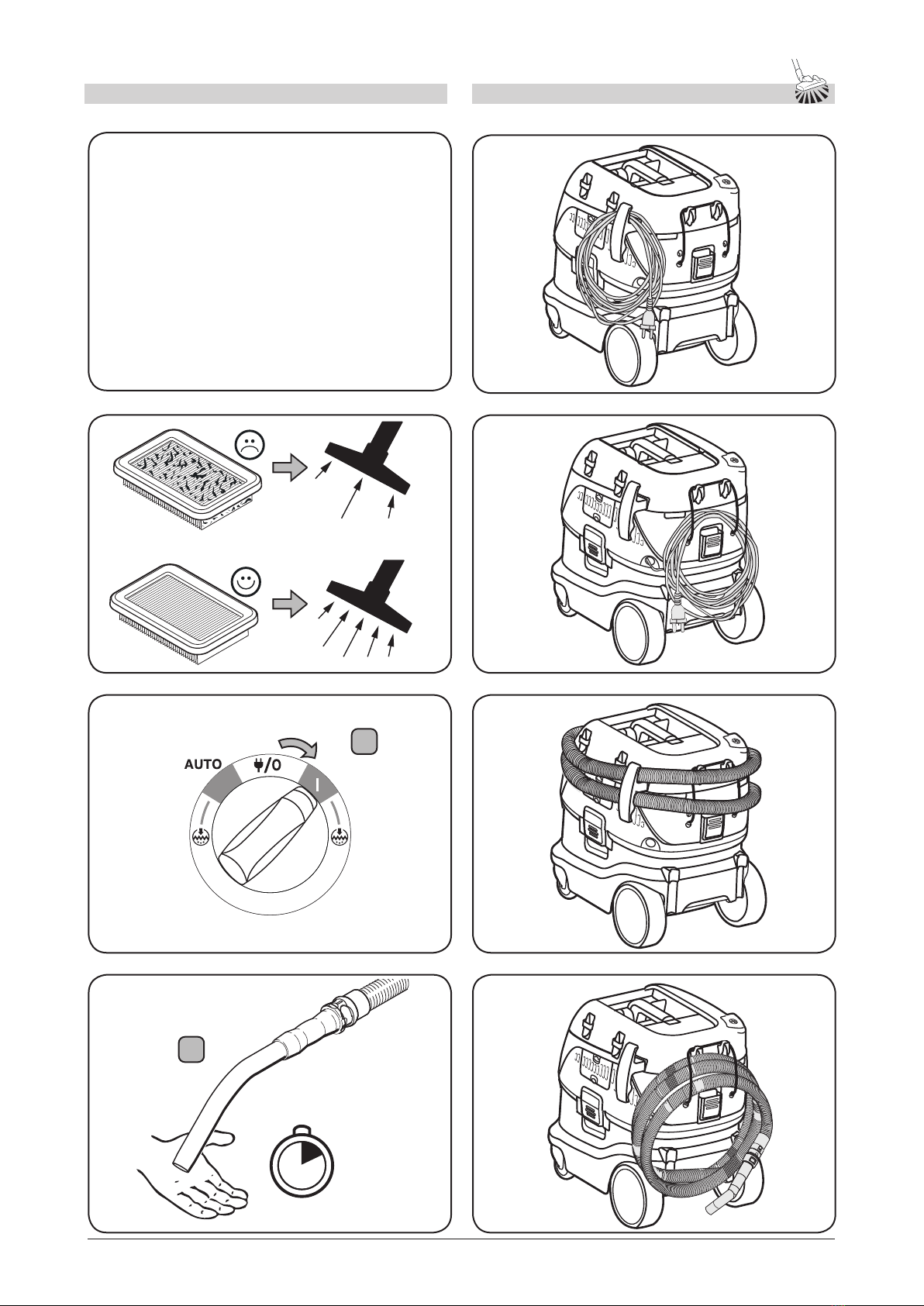 AUTO
/0
I