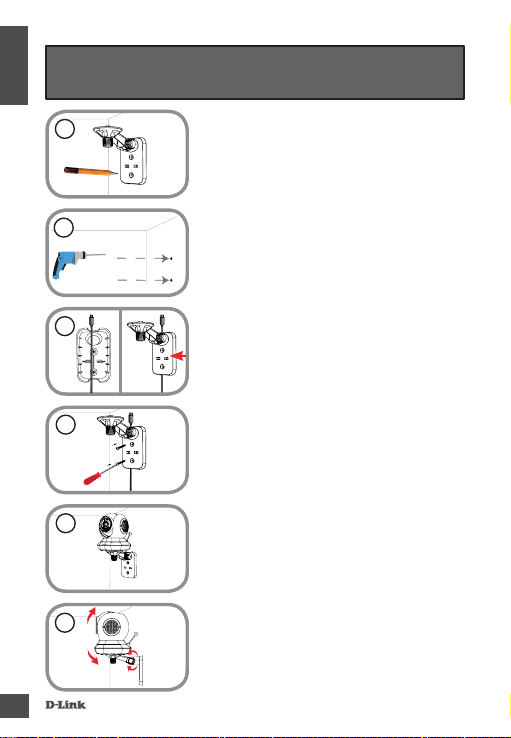 D-Link