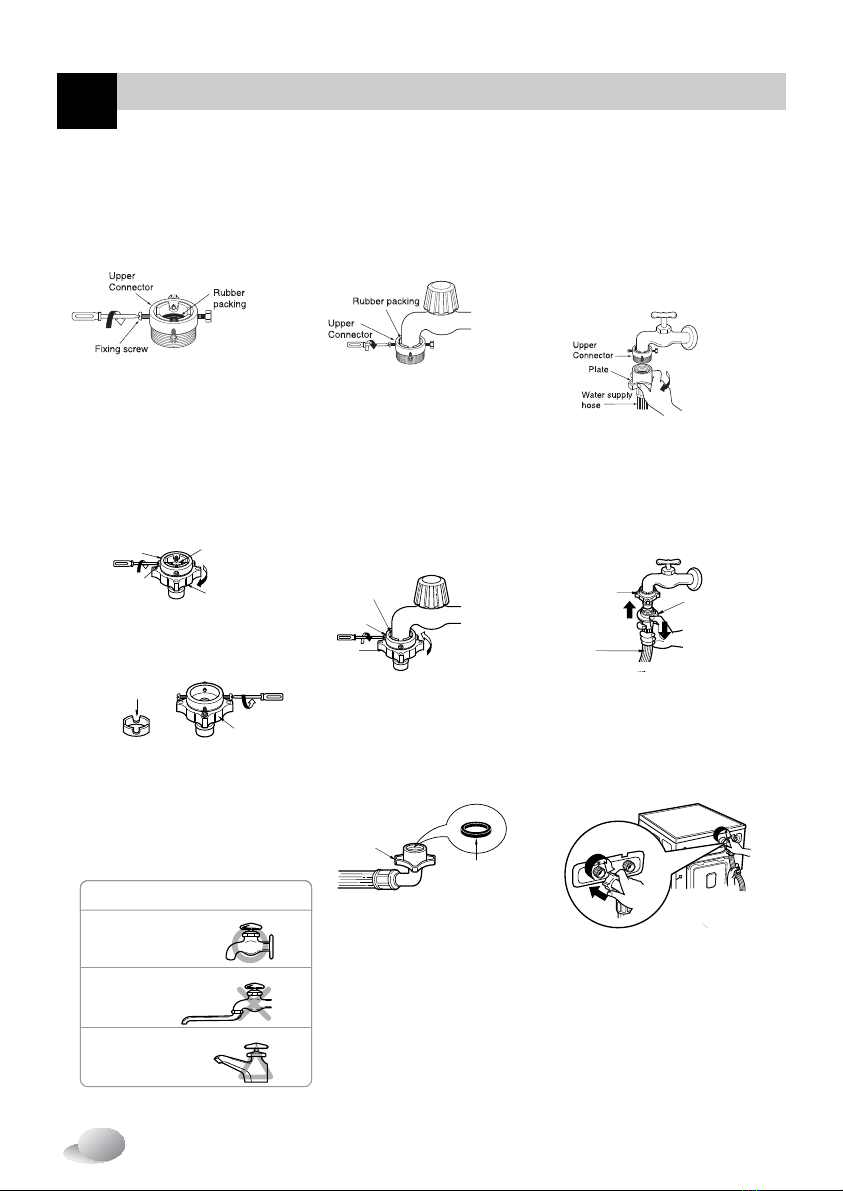 Upper Connector

Rubber packing

Fixing screw

Rubber packing

Upper Connector

Upper Connector

Plate

Water supply hose