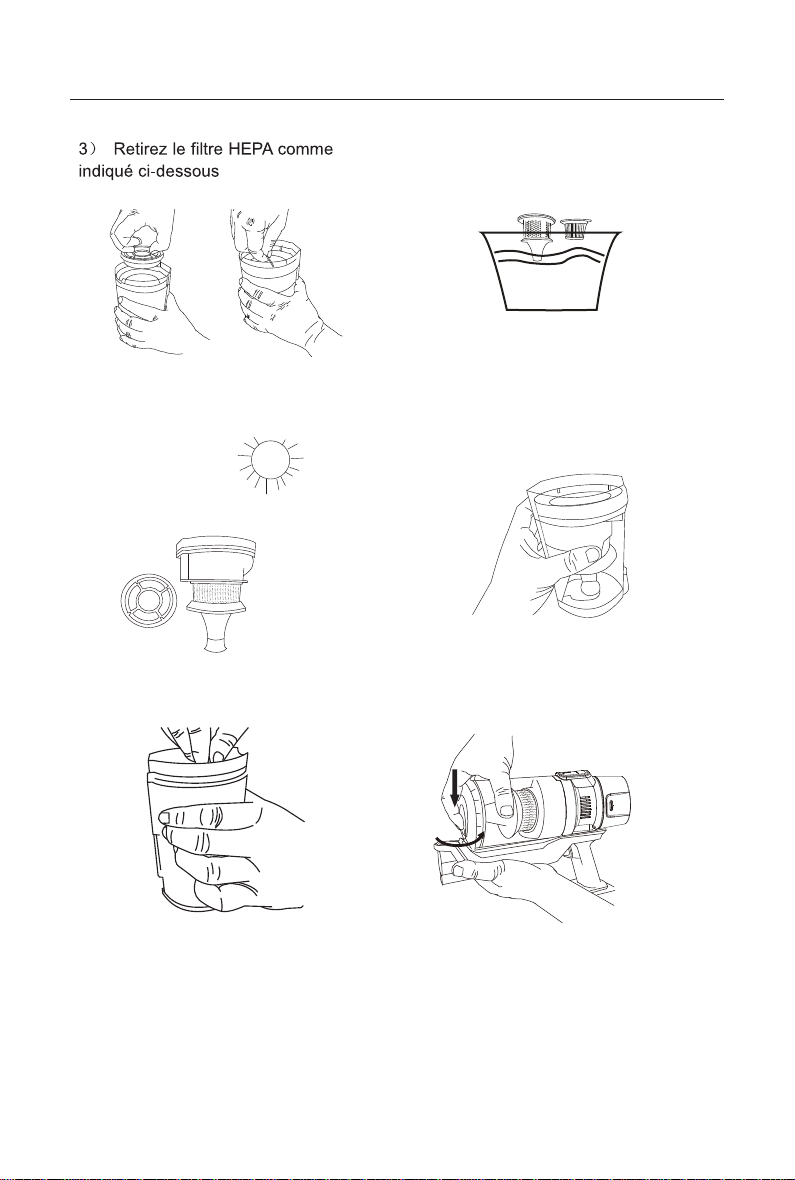 3） Retirez le filtre HEPA comme indiqué ci-dessous