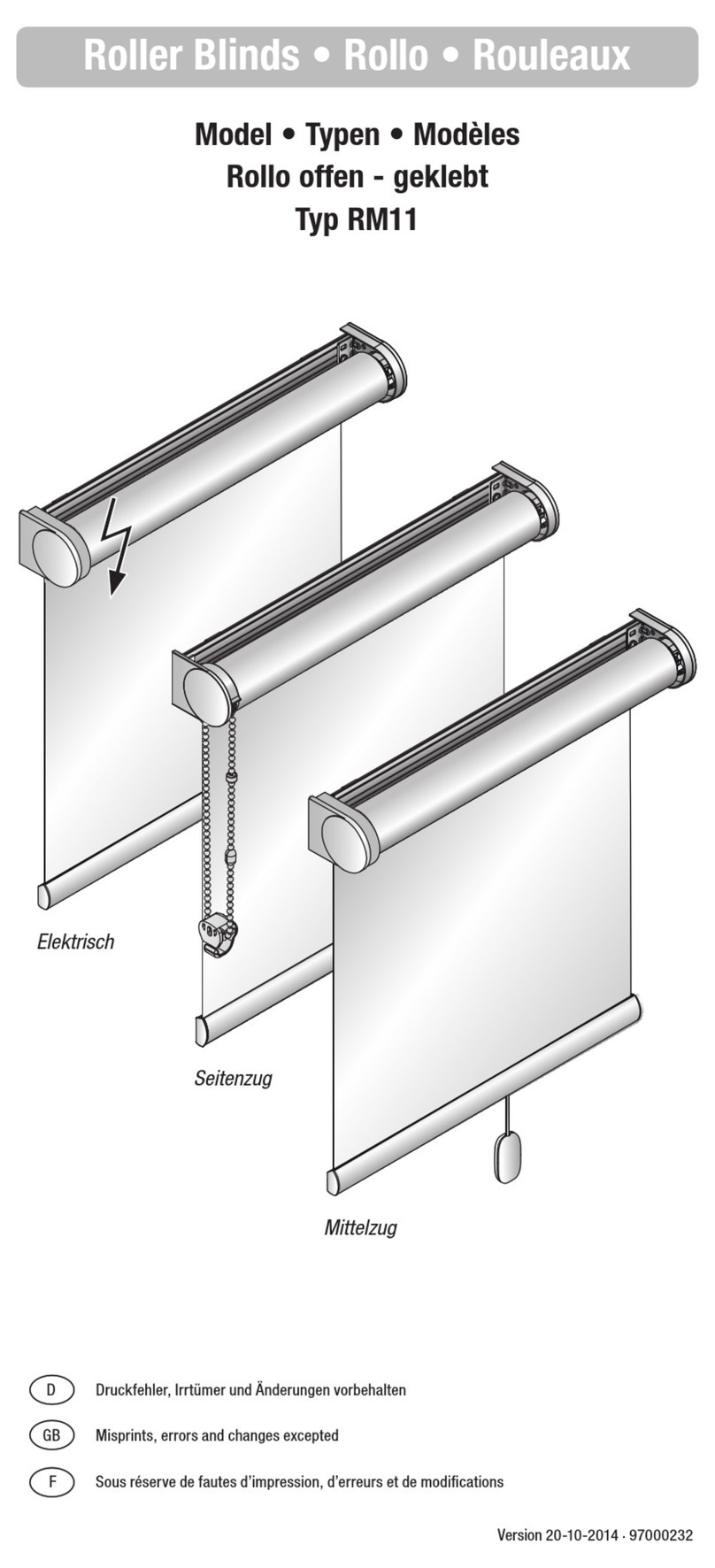 Roller Blinds • Rollo • Rouleaux

Model • Typen • Modèles
Rollo offen - geklebt
Typ RM11

Elektrisch

Seitenzug

Mittelzug

D Druckfehler, Irrtümer und Änderungen vorbehalten

GB Misprints, errors and changes excepted

F Sous réserve de fautes d'impression, d'erreurs et de modifications

Version 20-10-2014 · 97000232