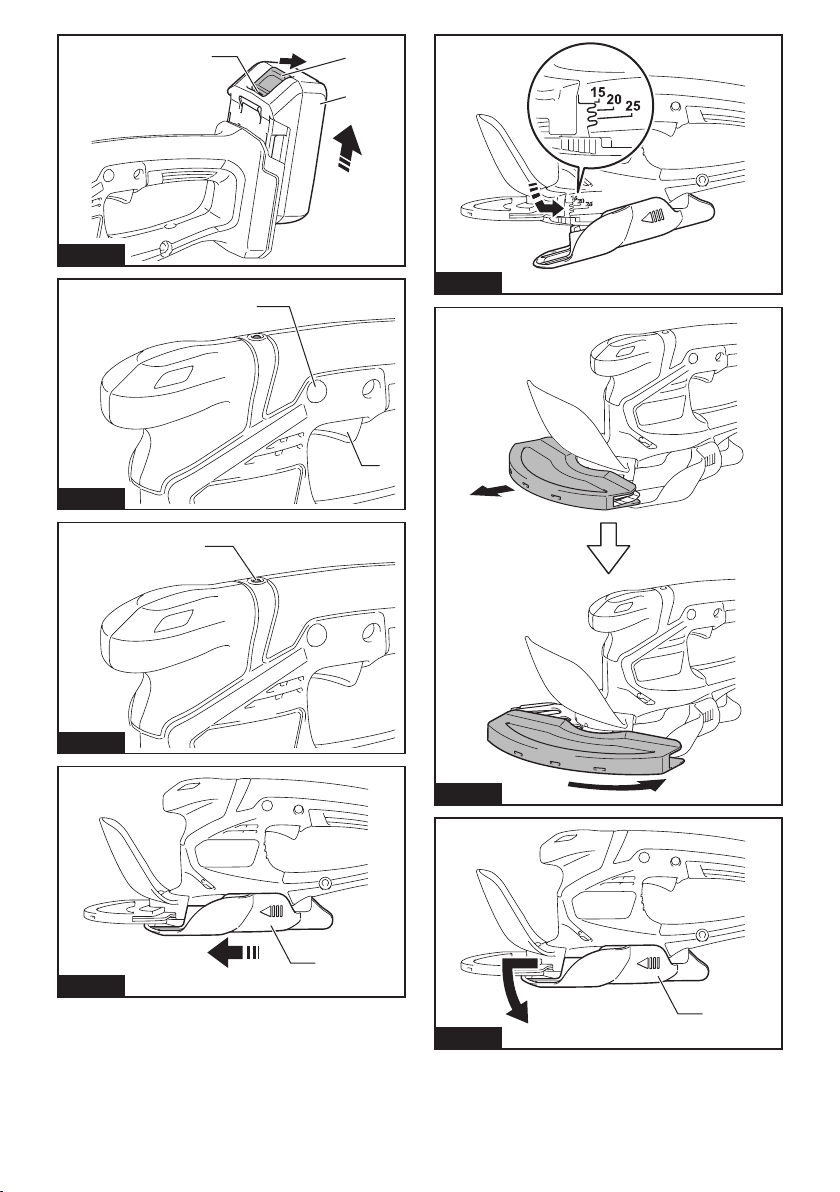 15
20
25