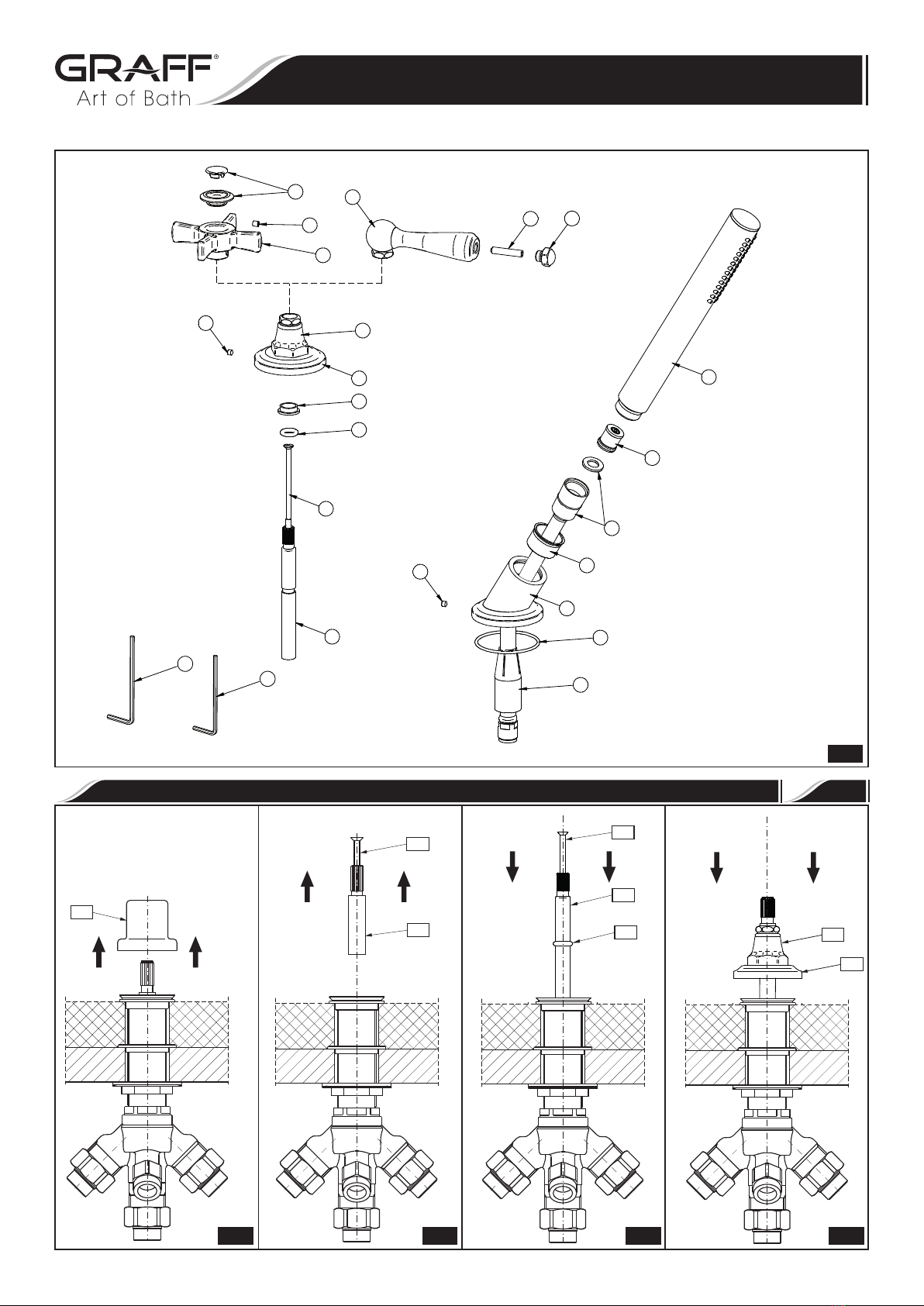 GRAFF®
Art of Bath