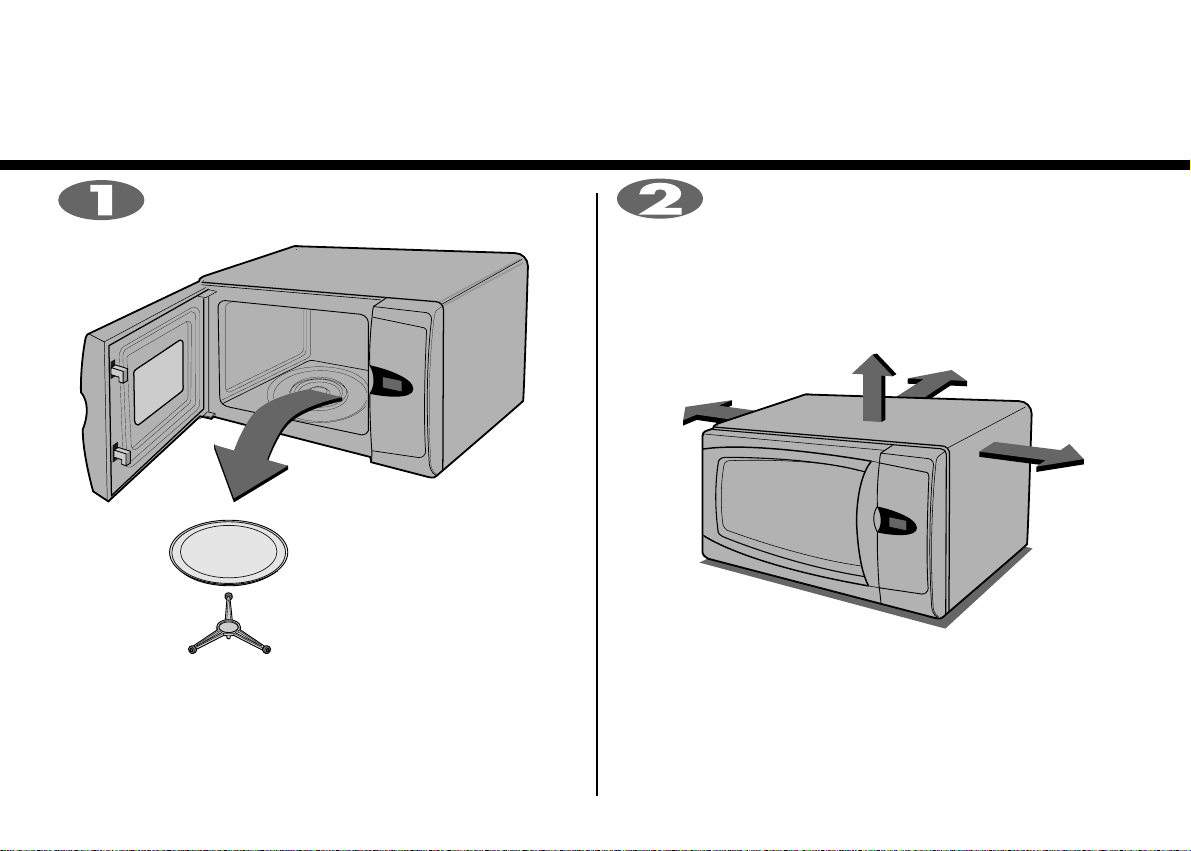 1

2