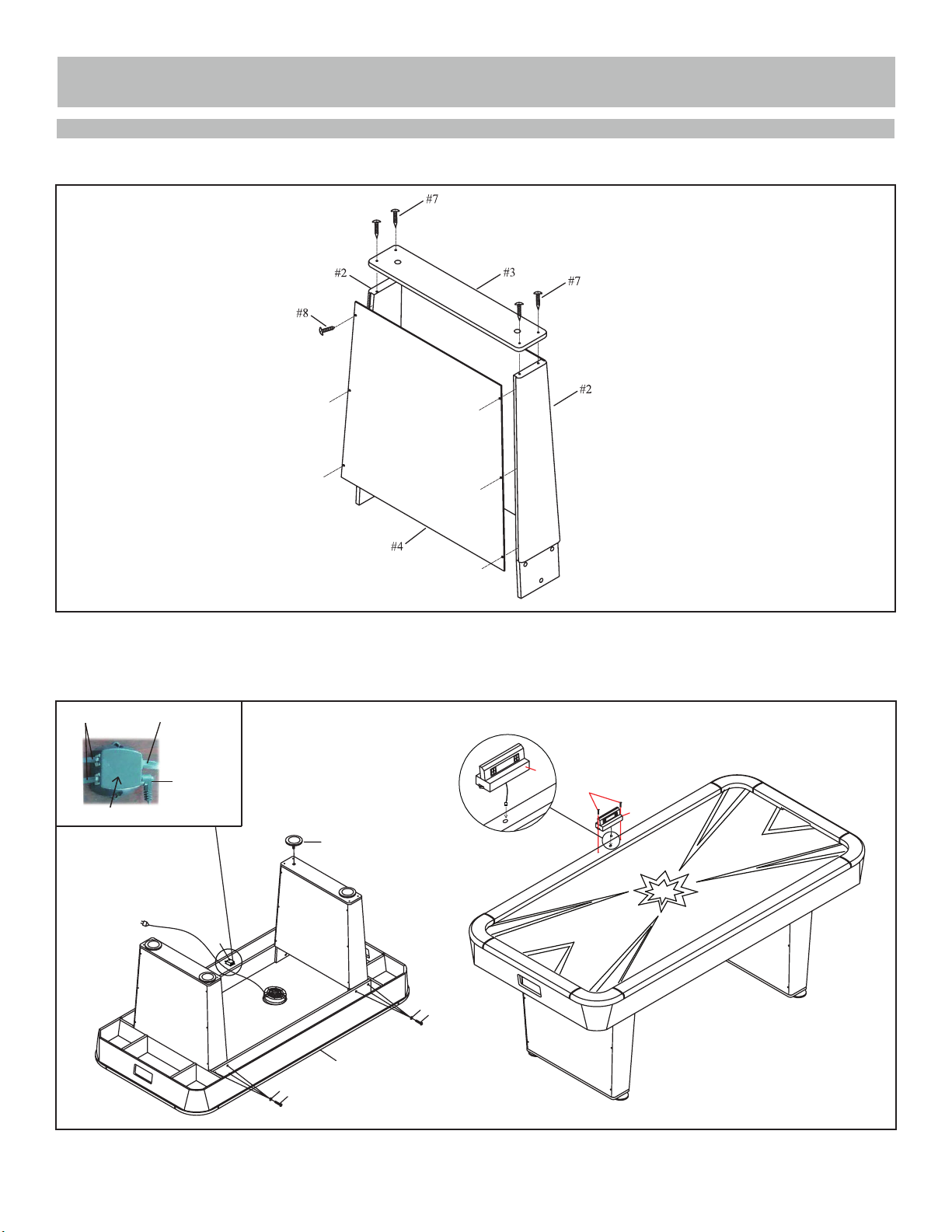 #7

#2

#3

#7

#8

#2

#4