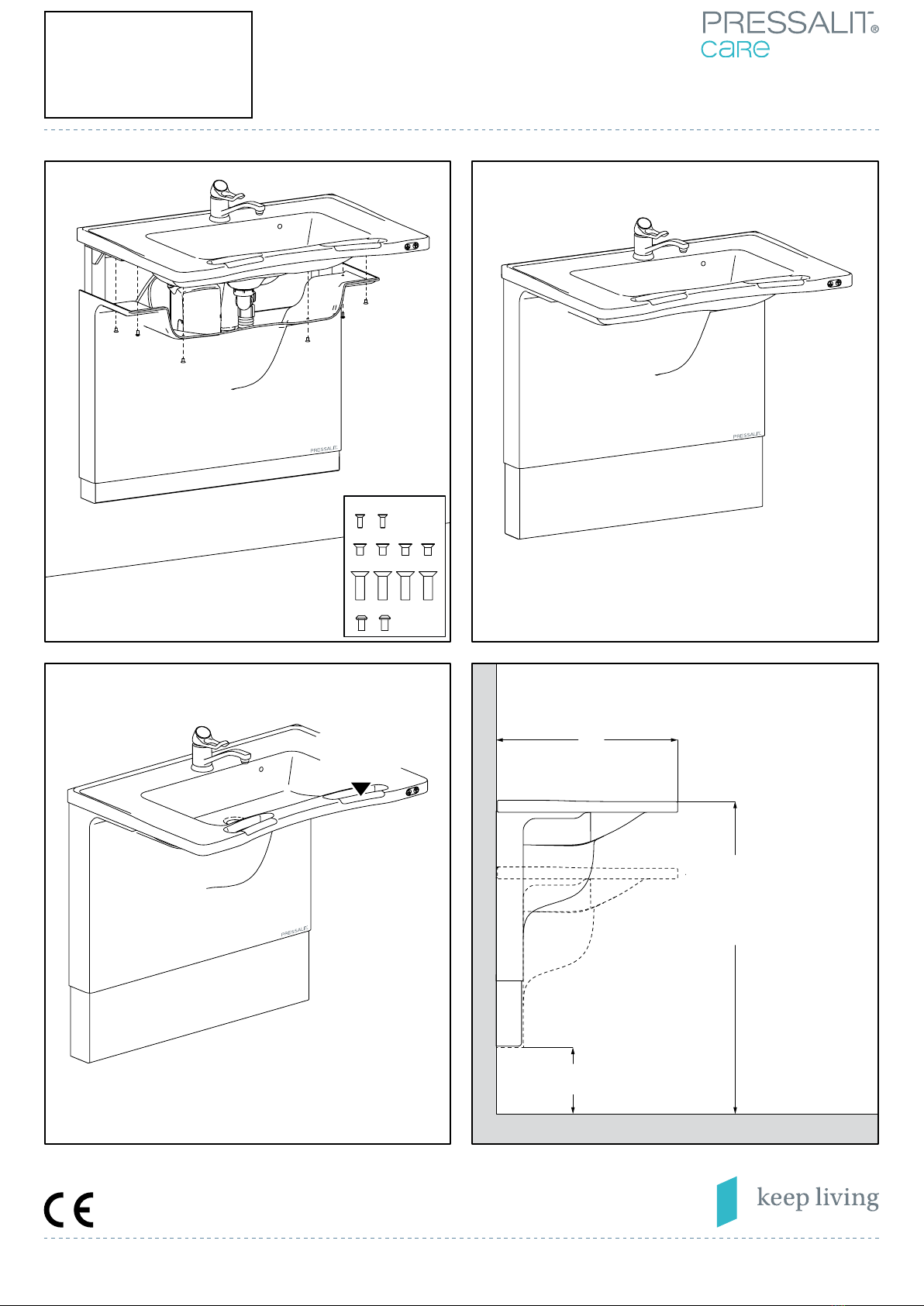 PRESSALIT®
care

PRESSALIT

PRESSALIT

PRESSALIT

CE

keep living