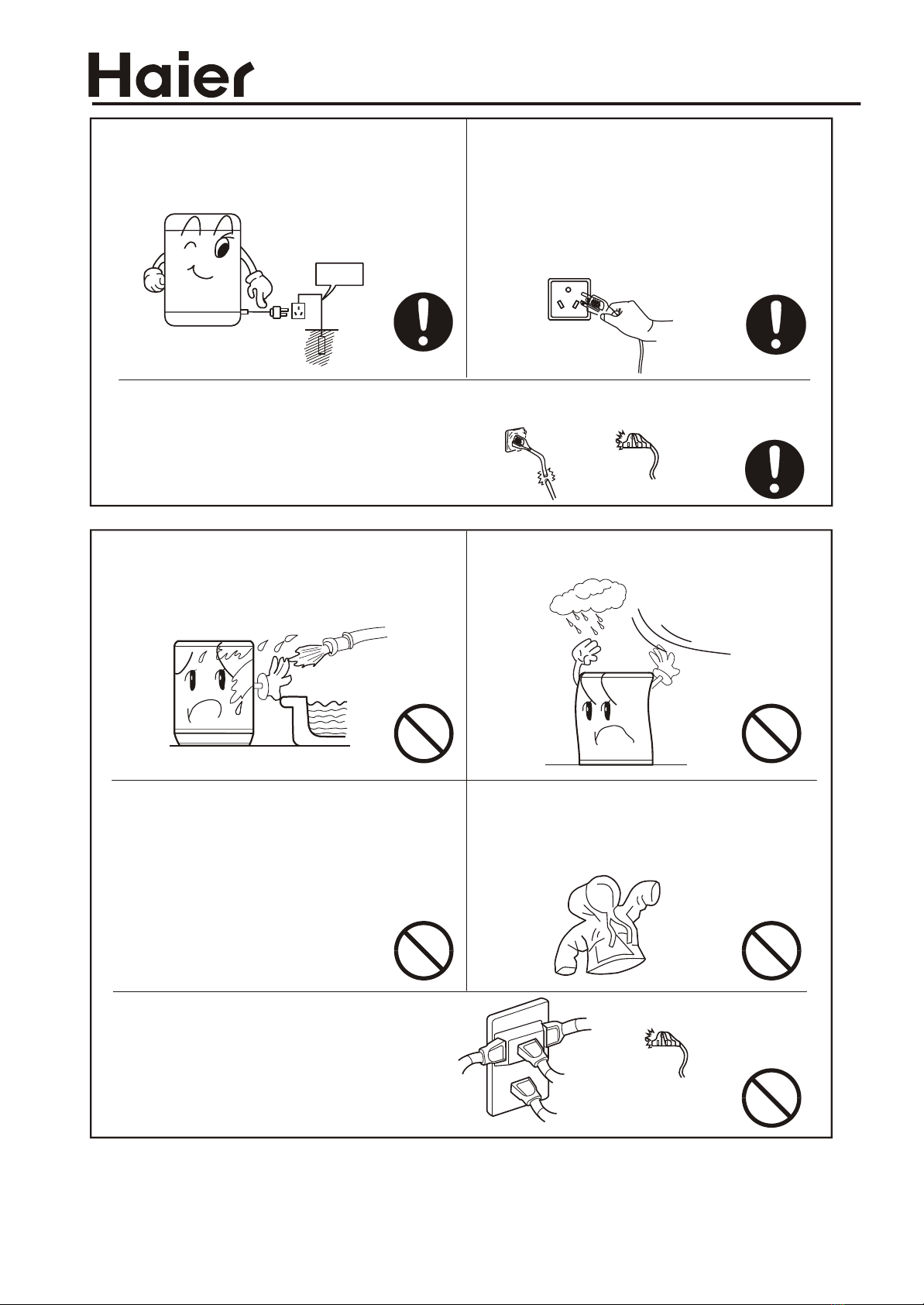 Haier