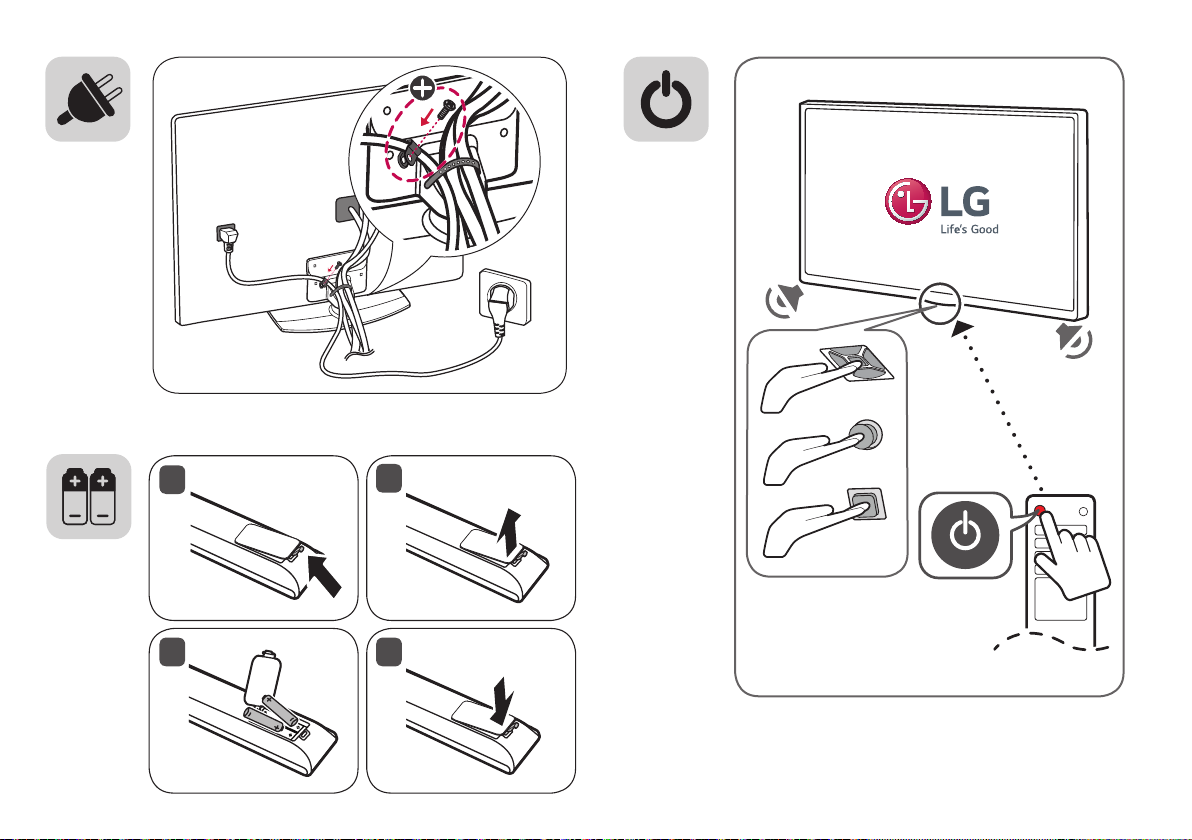 LG
Life's Good