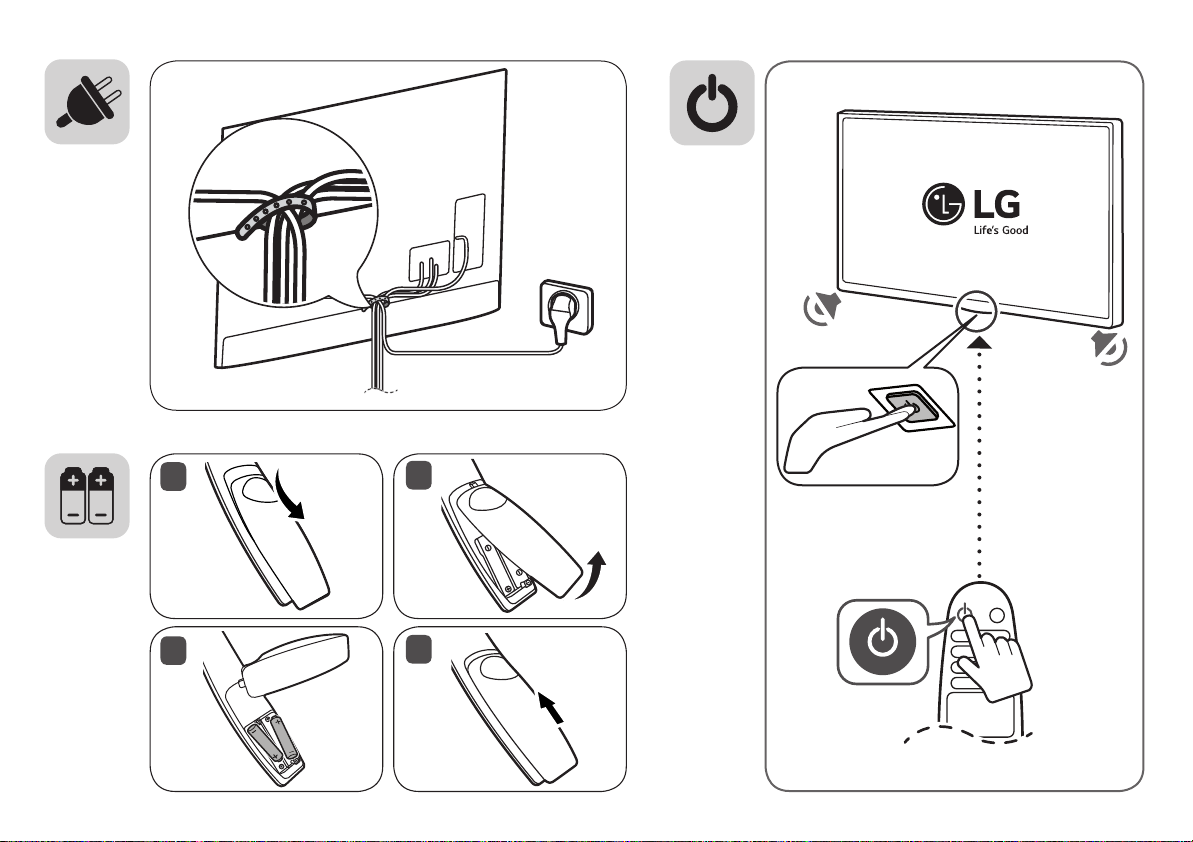 LG
Life's Good