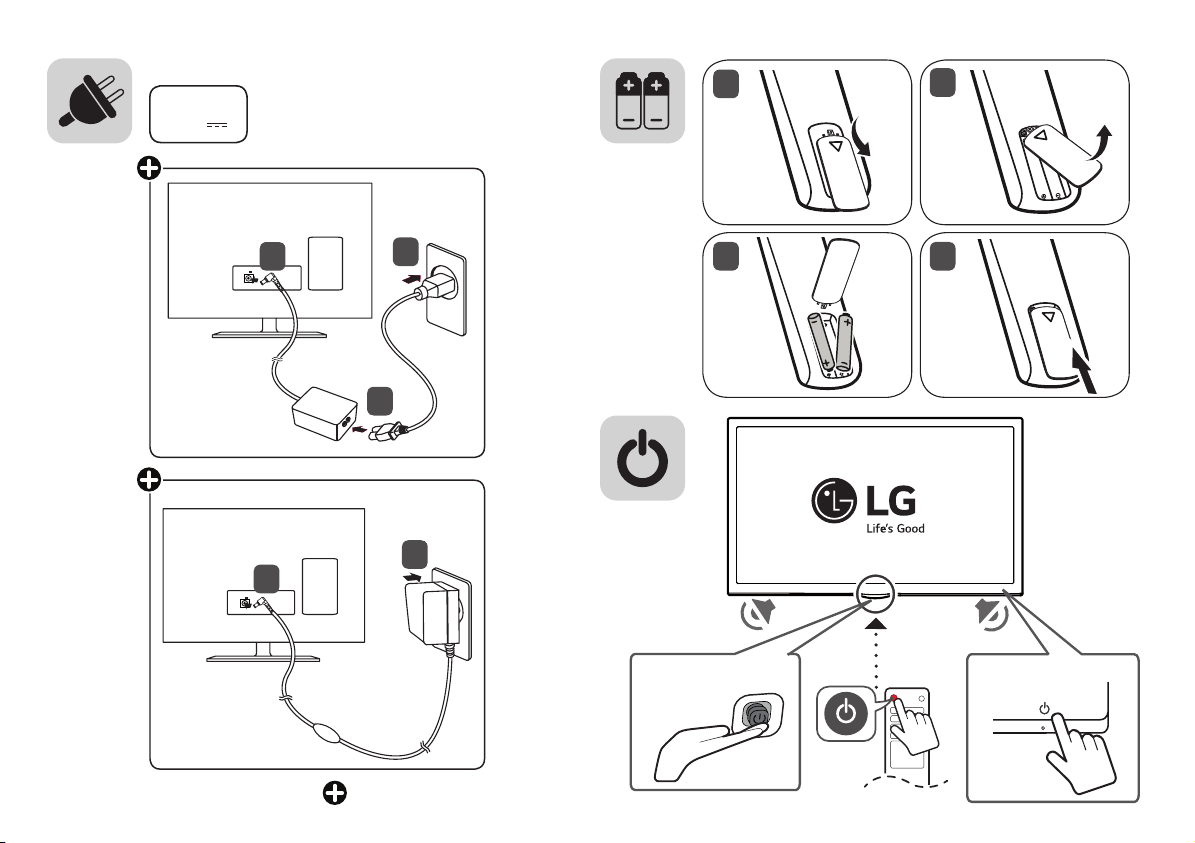 LG
Life's Good