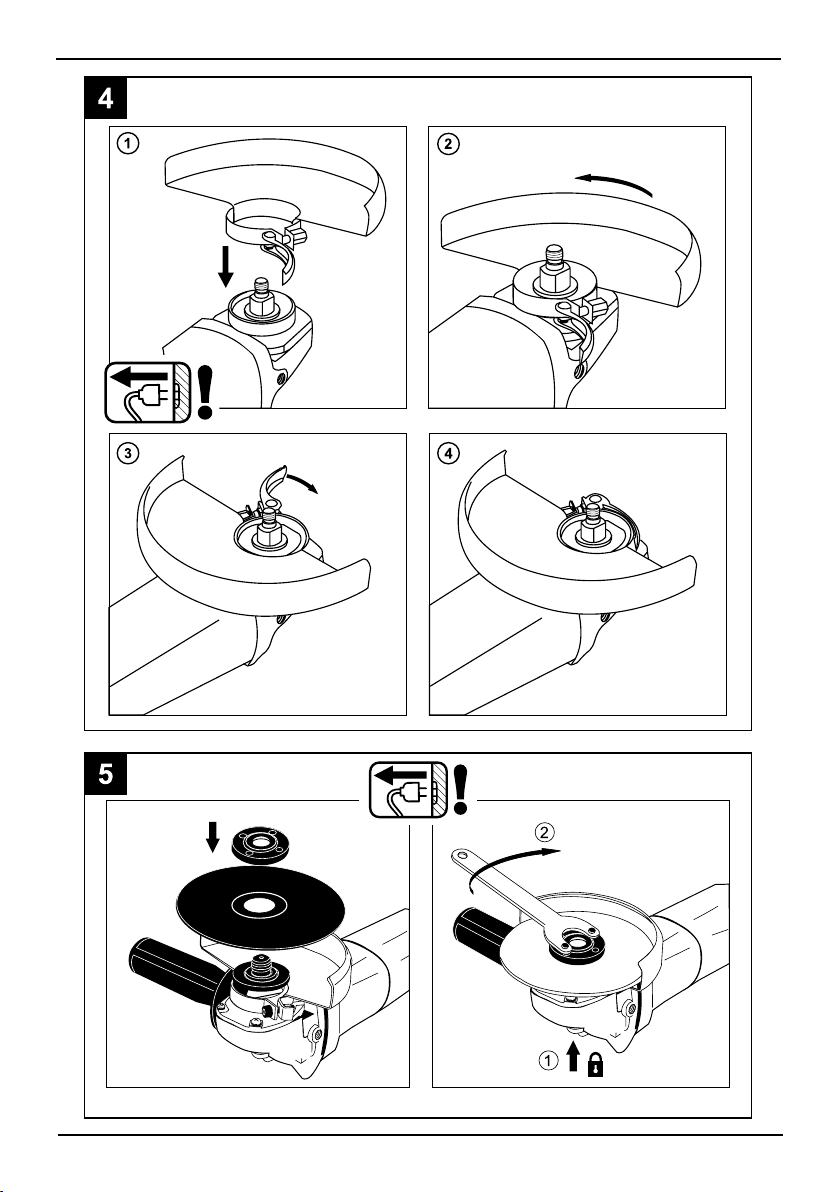 4

1

2

3

4

5

2

1