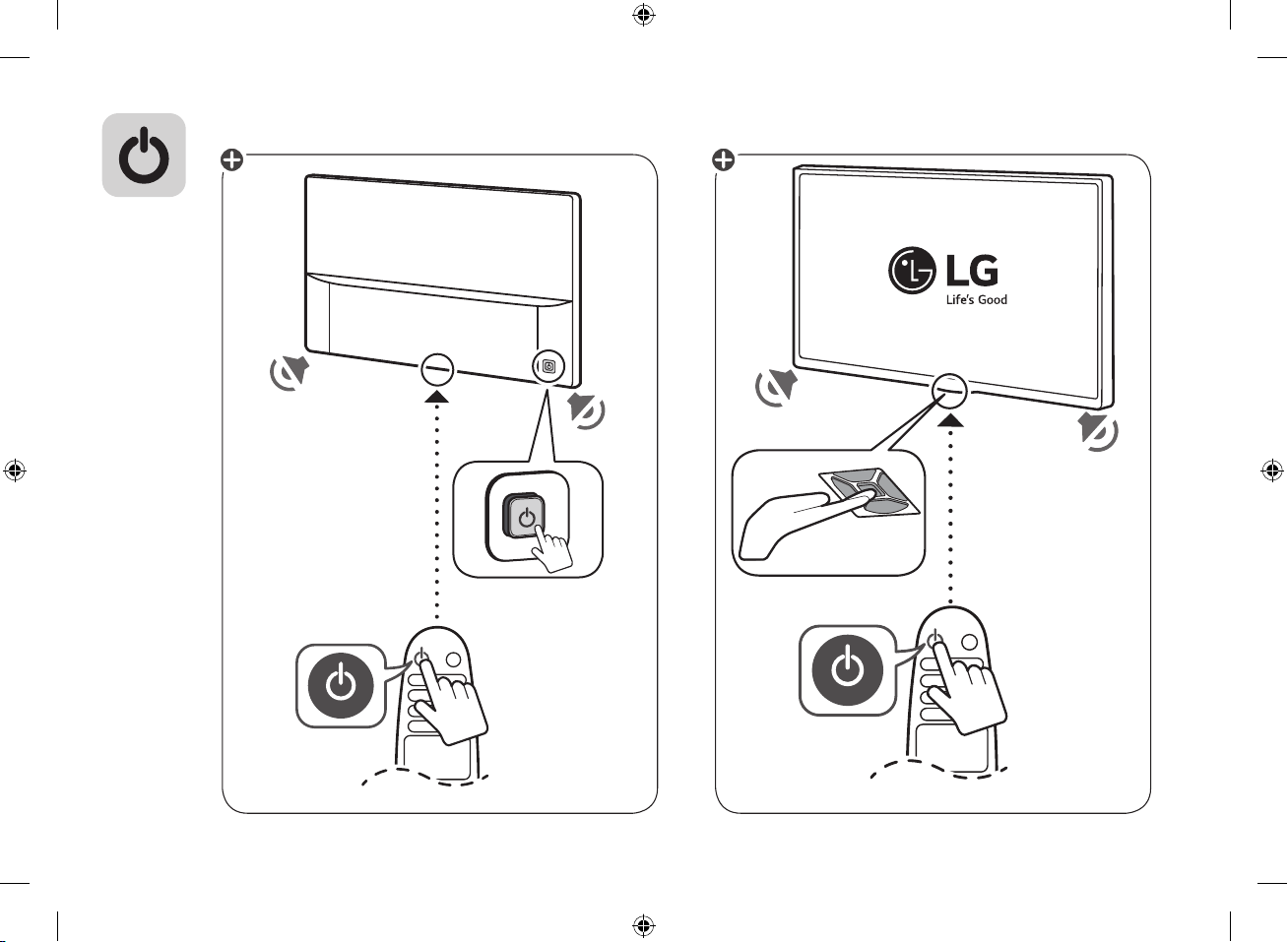 LG
Life's Good