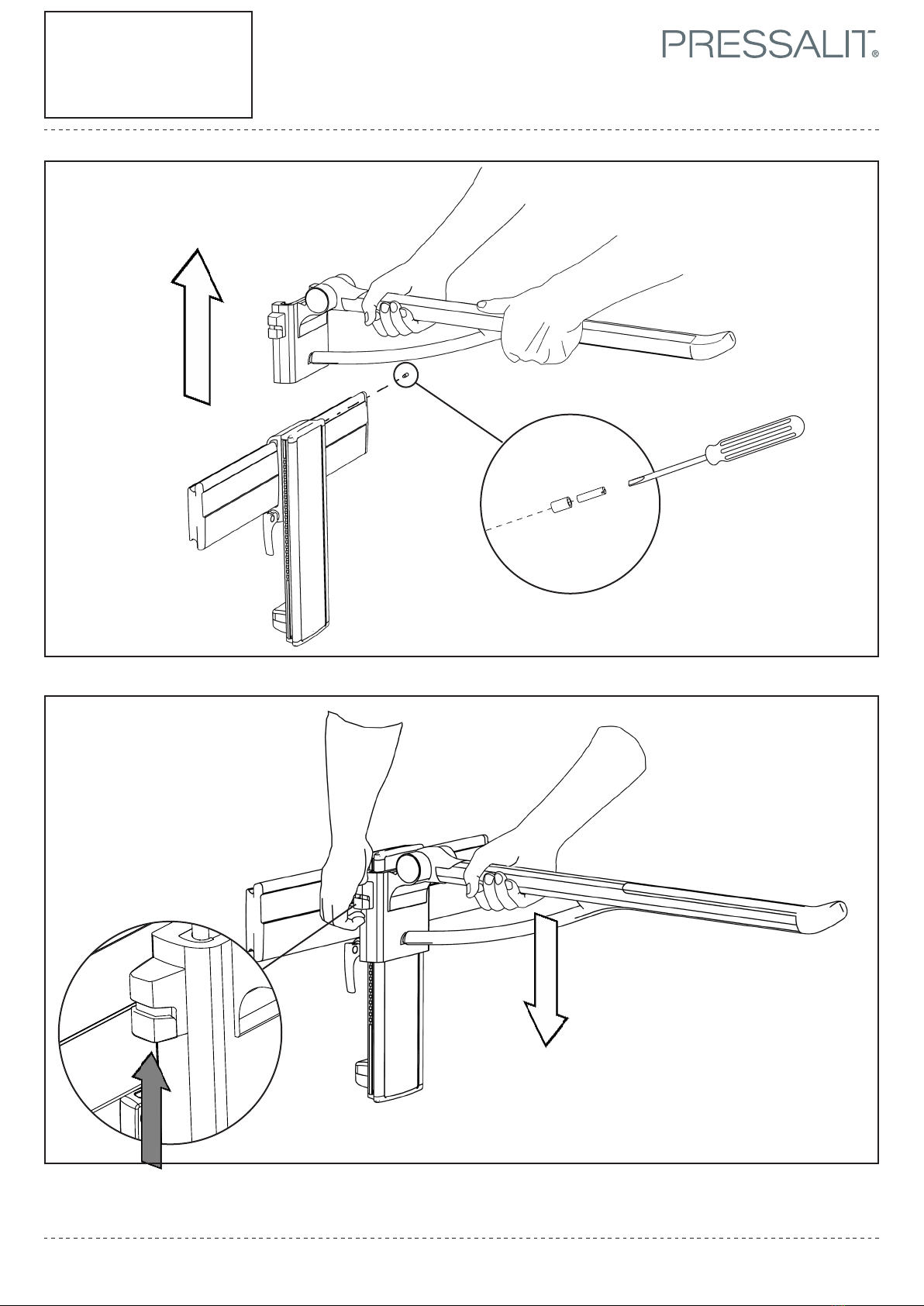 PRESSALIT®