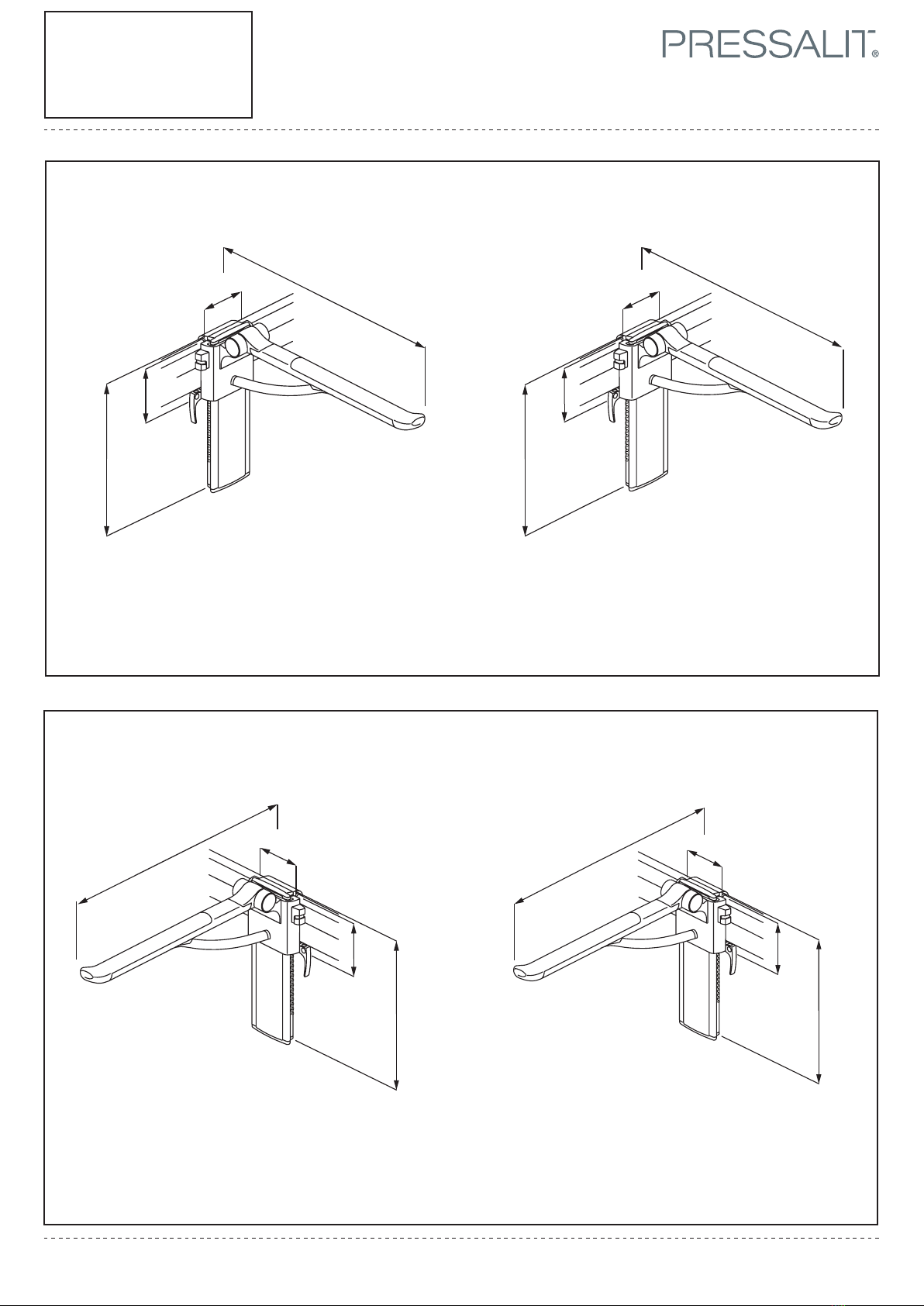 PRESSALIT®