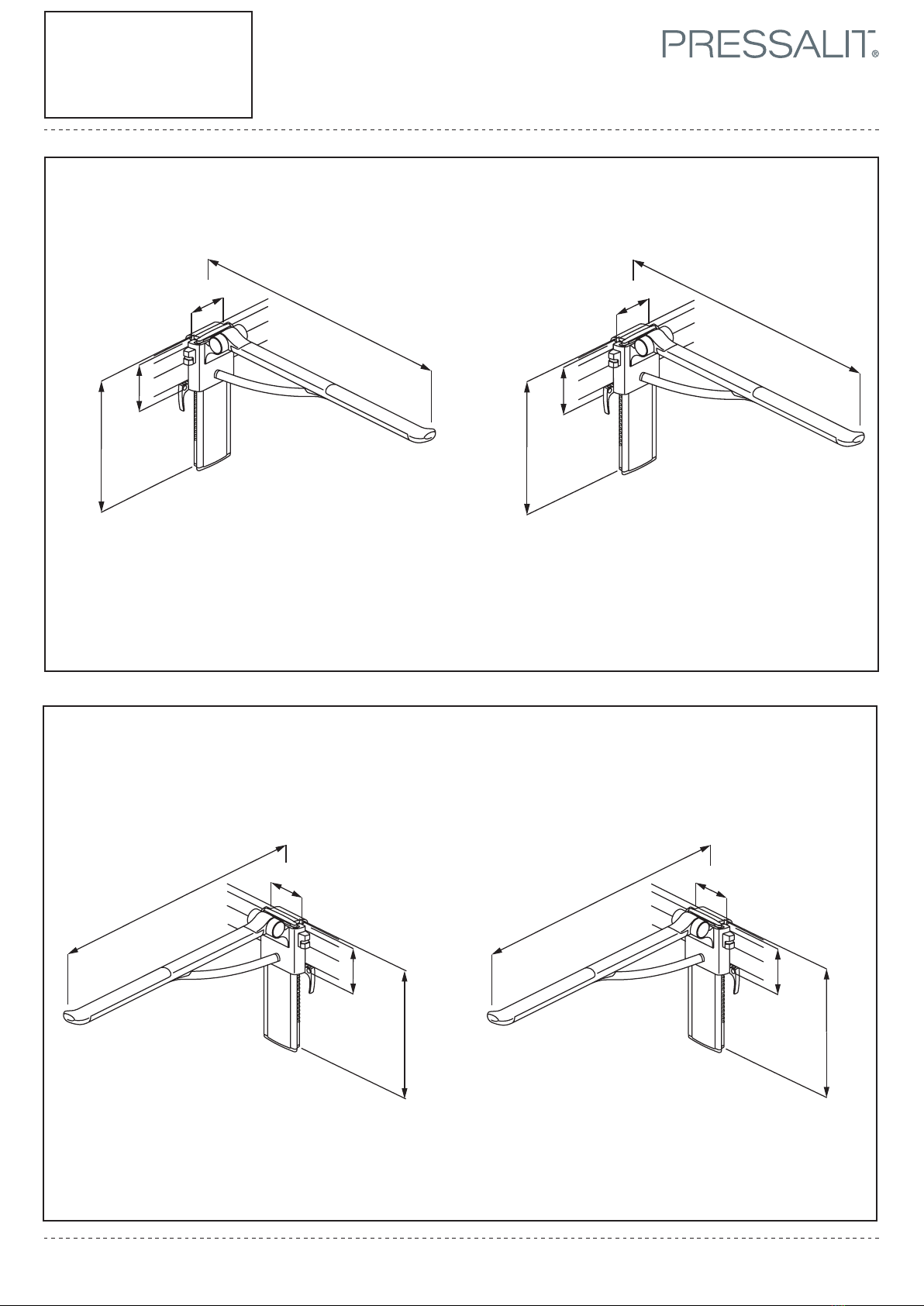 PRESSALIT®