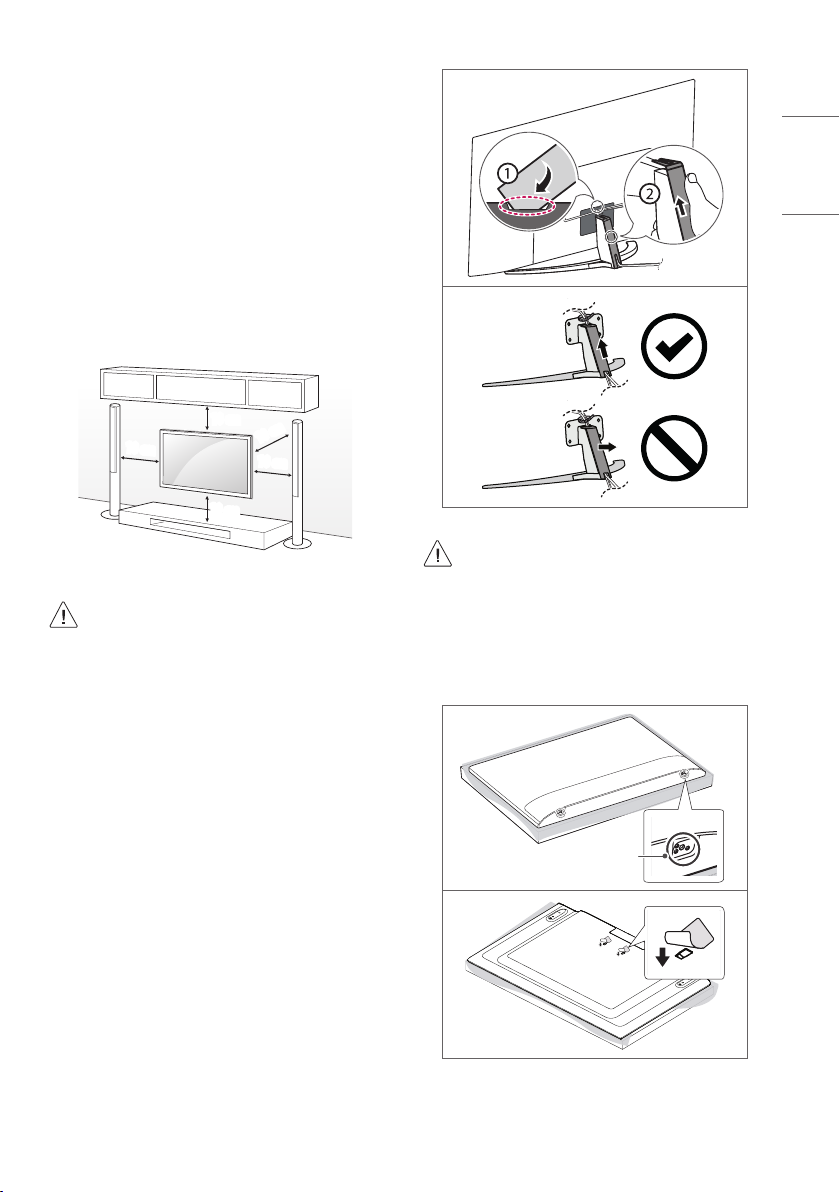 ①
②