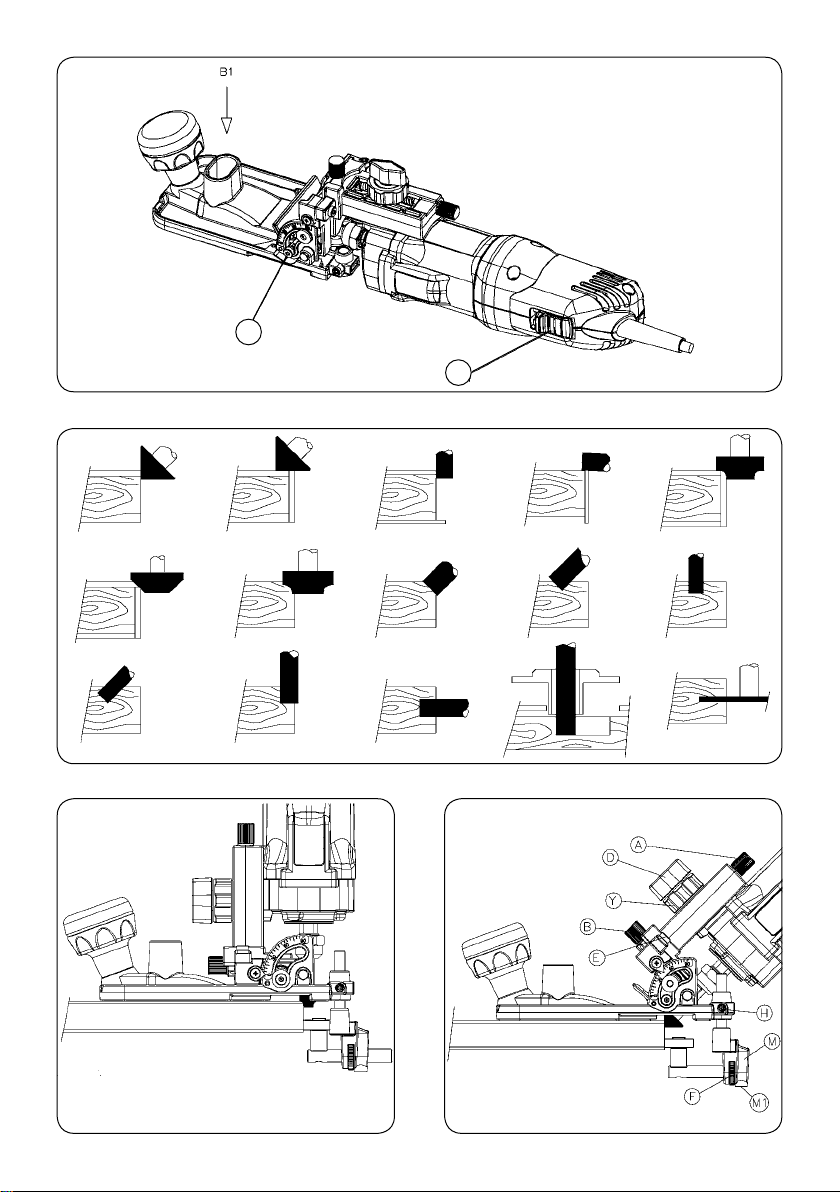 B1

A
D
Y
B
E
H
M
F
M1