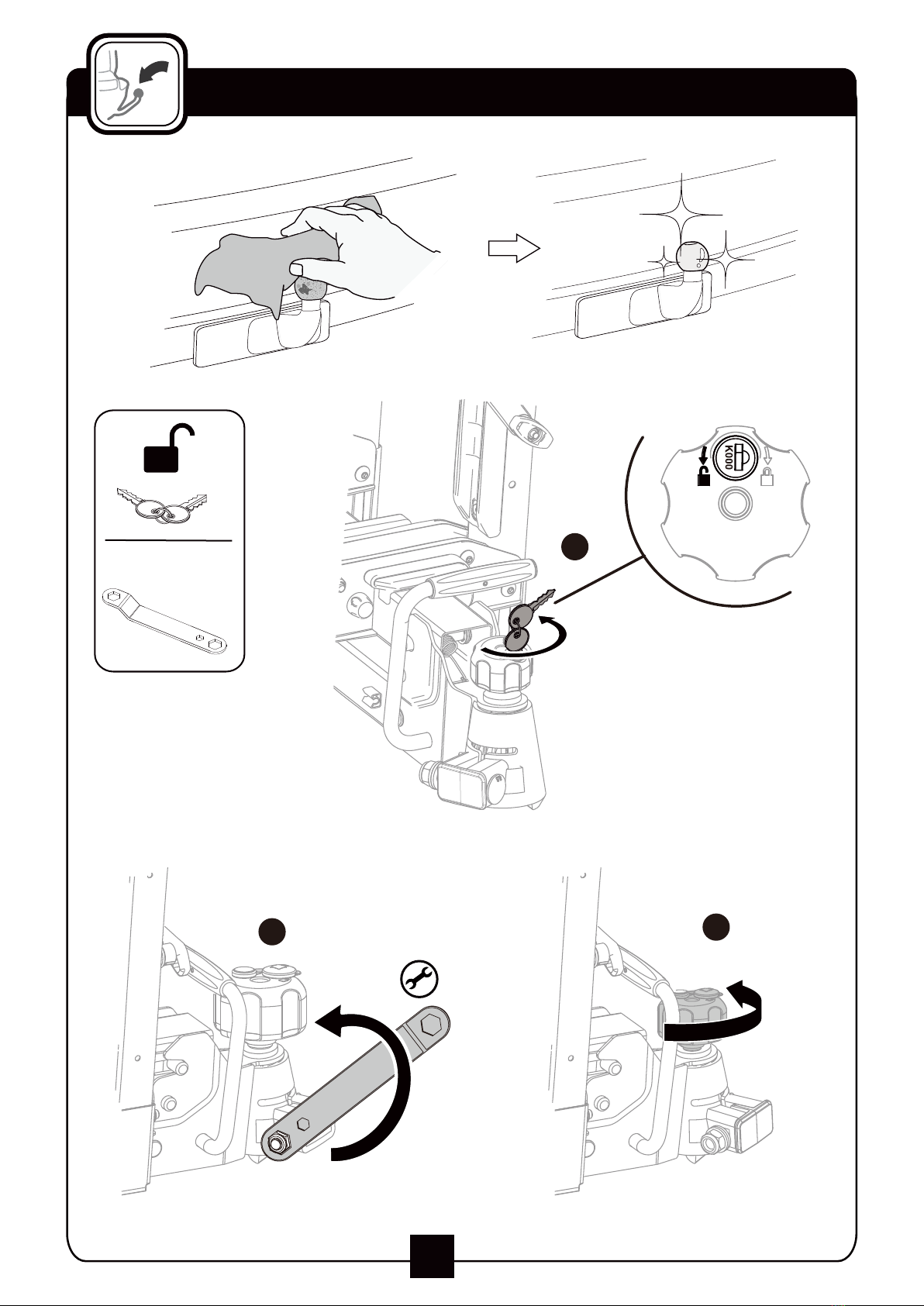 K000