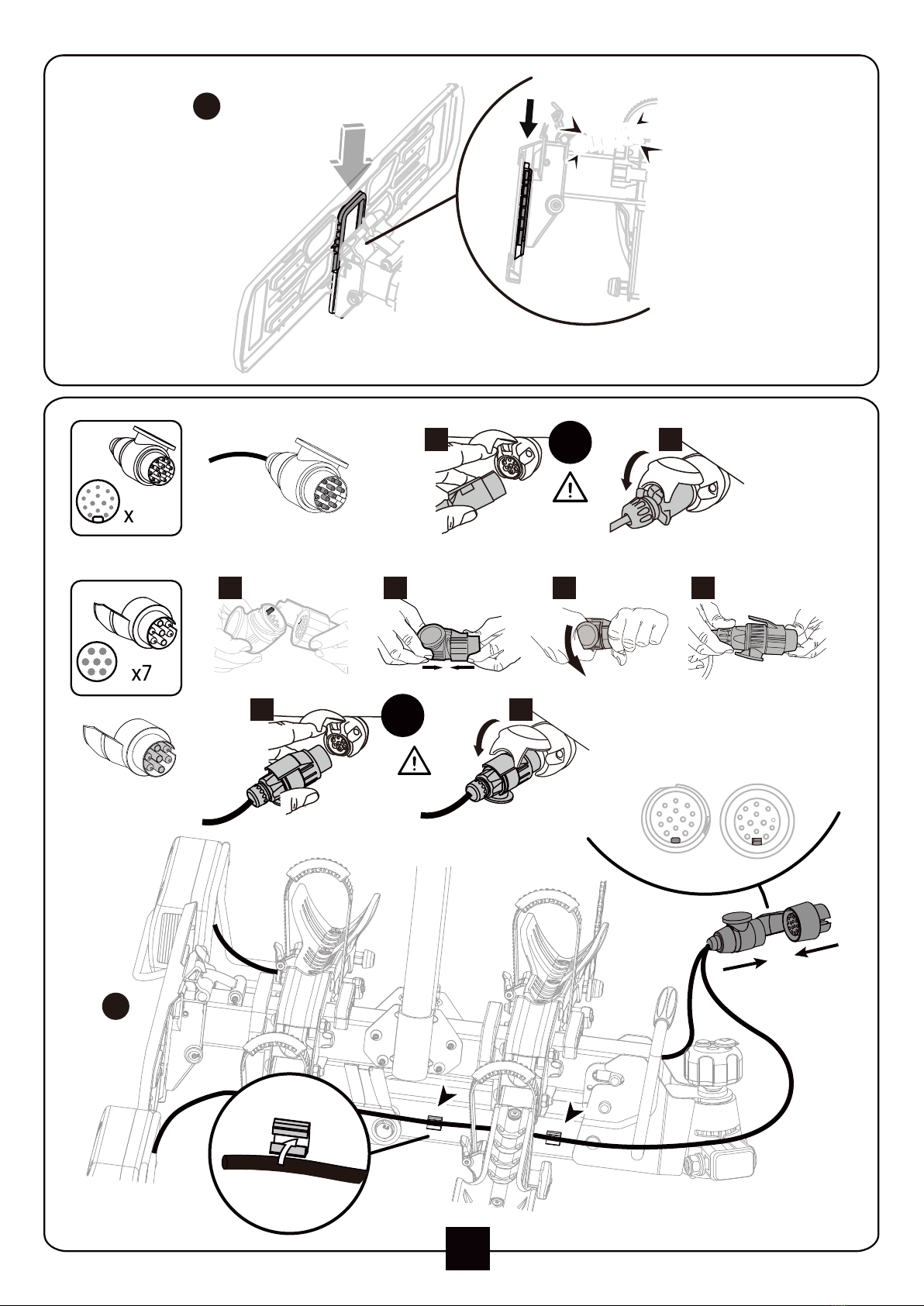 x

x7