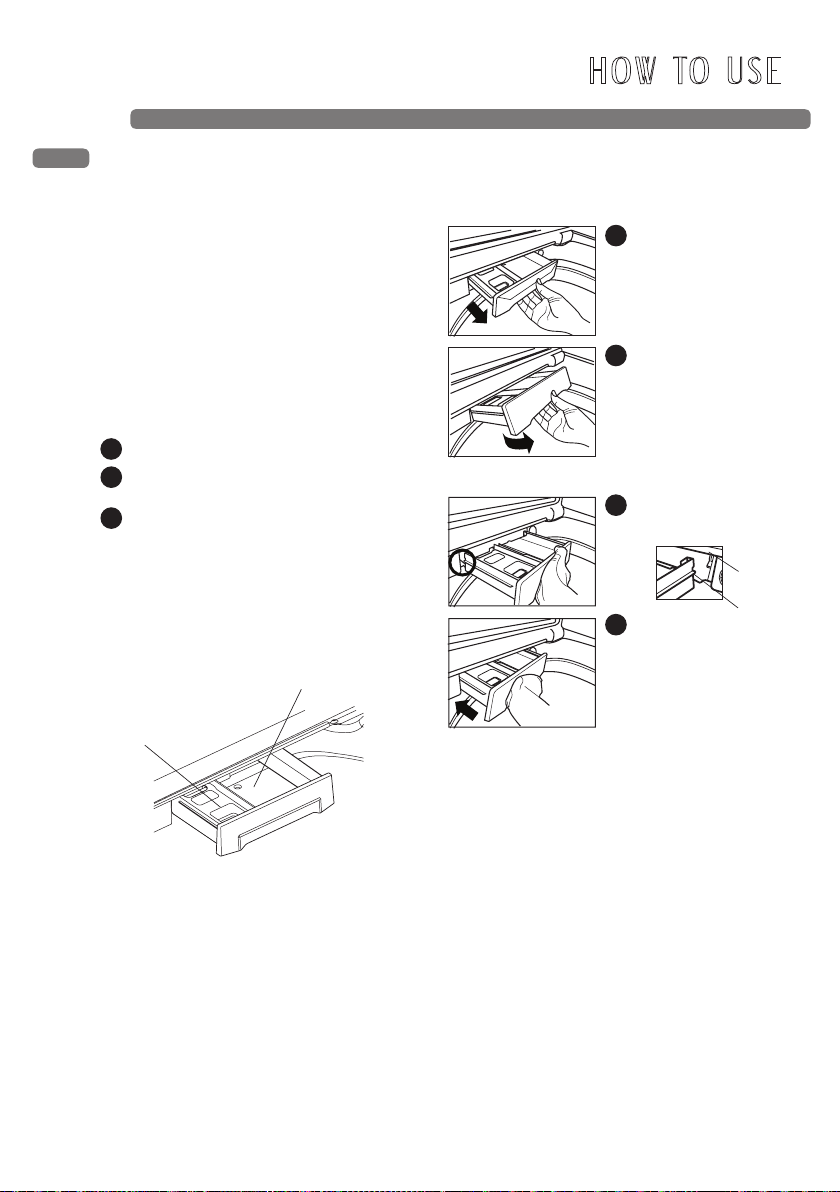 HOW TO USE