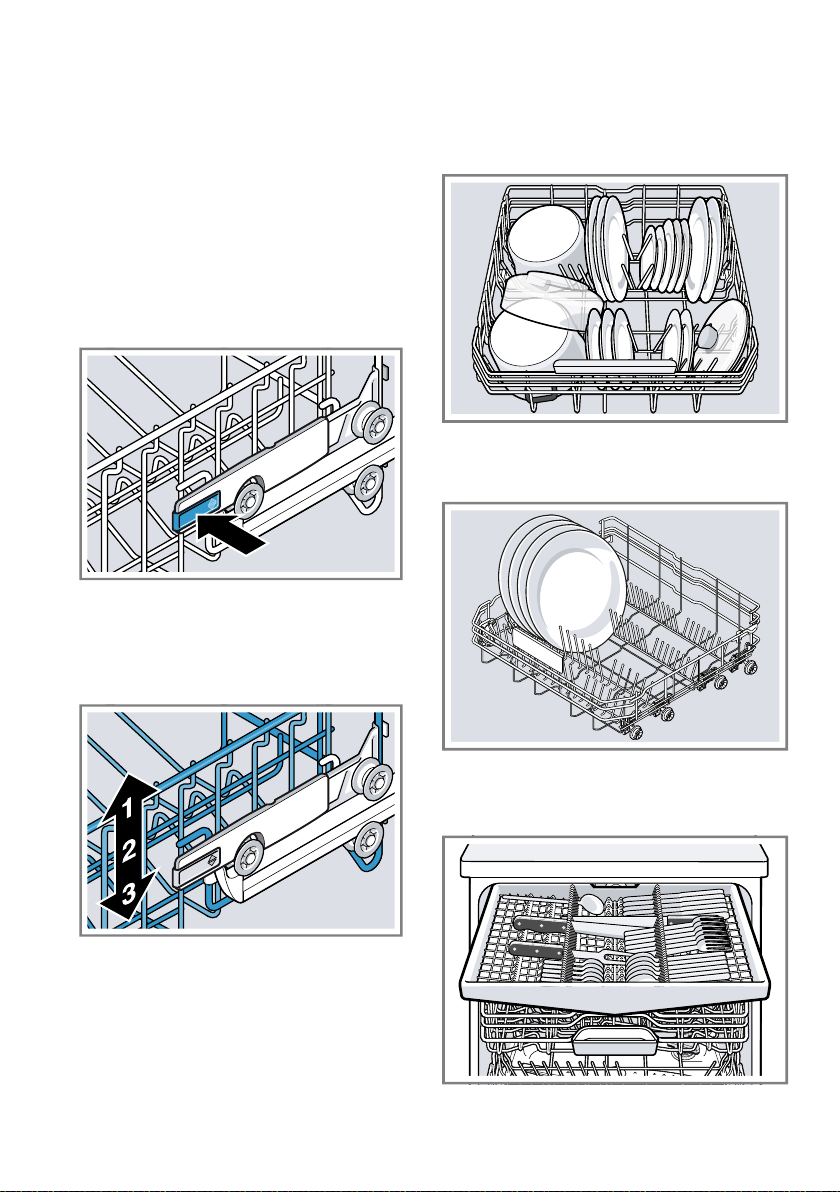 1
2
3