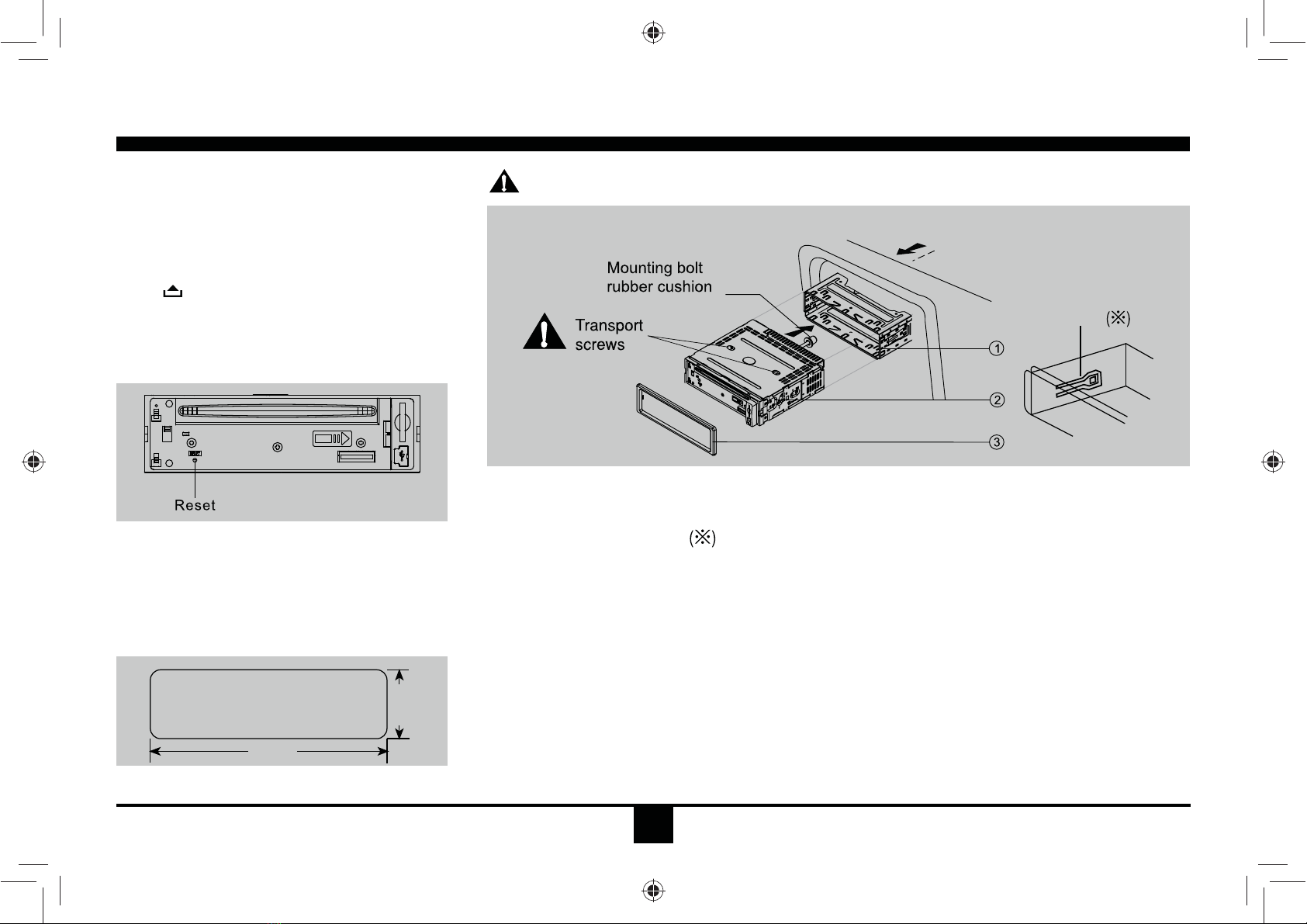 Mounting bolt rubber cushion

Transport screws

(※)

①

②

③

Reset

(※)