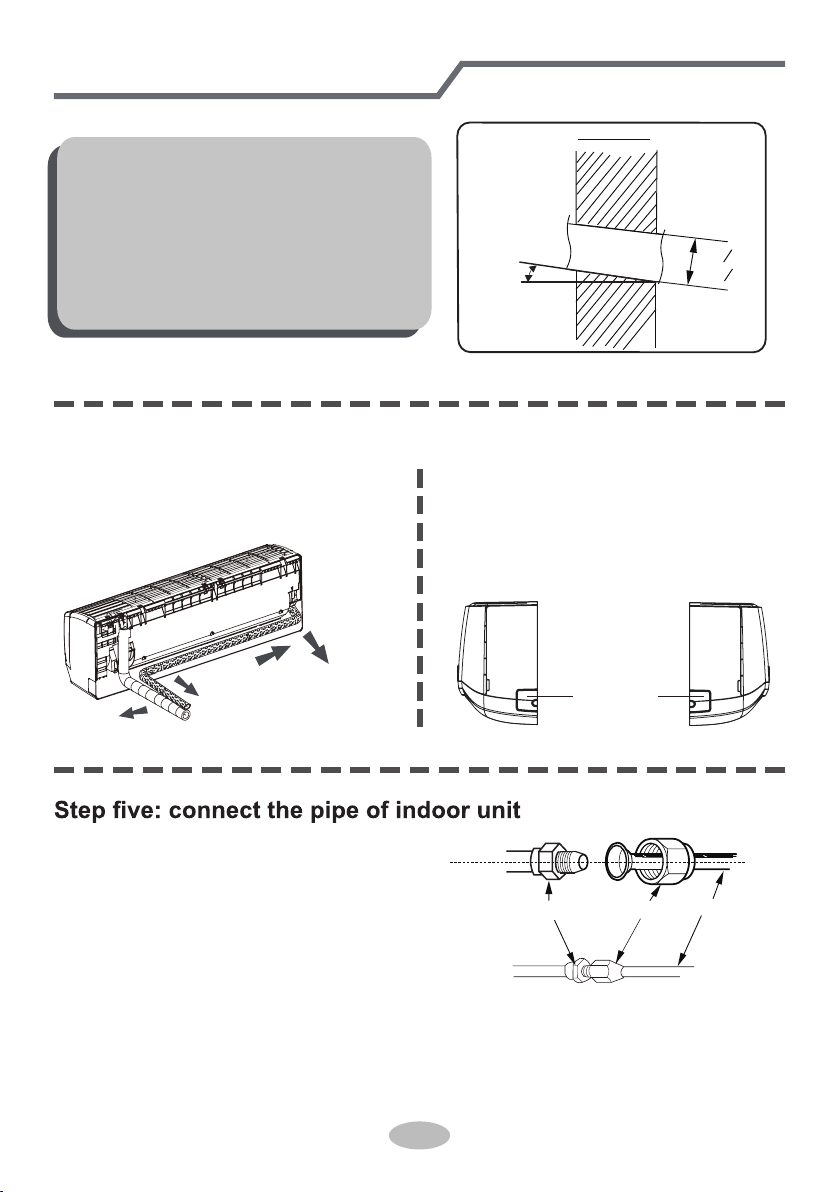 Step five: connect the pipe of indoor unit