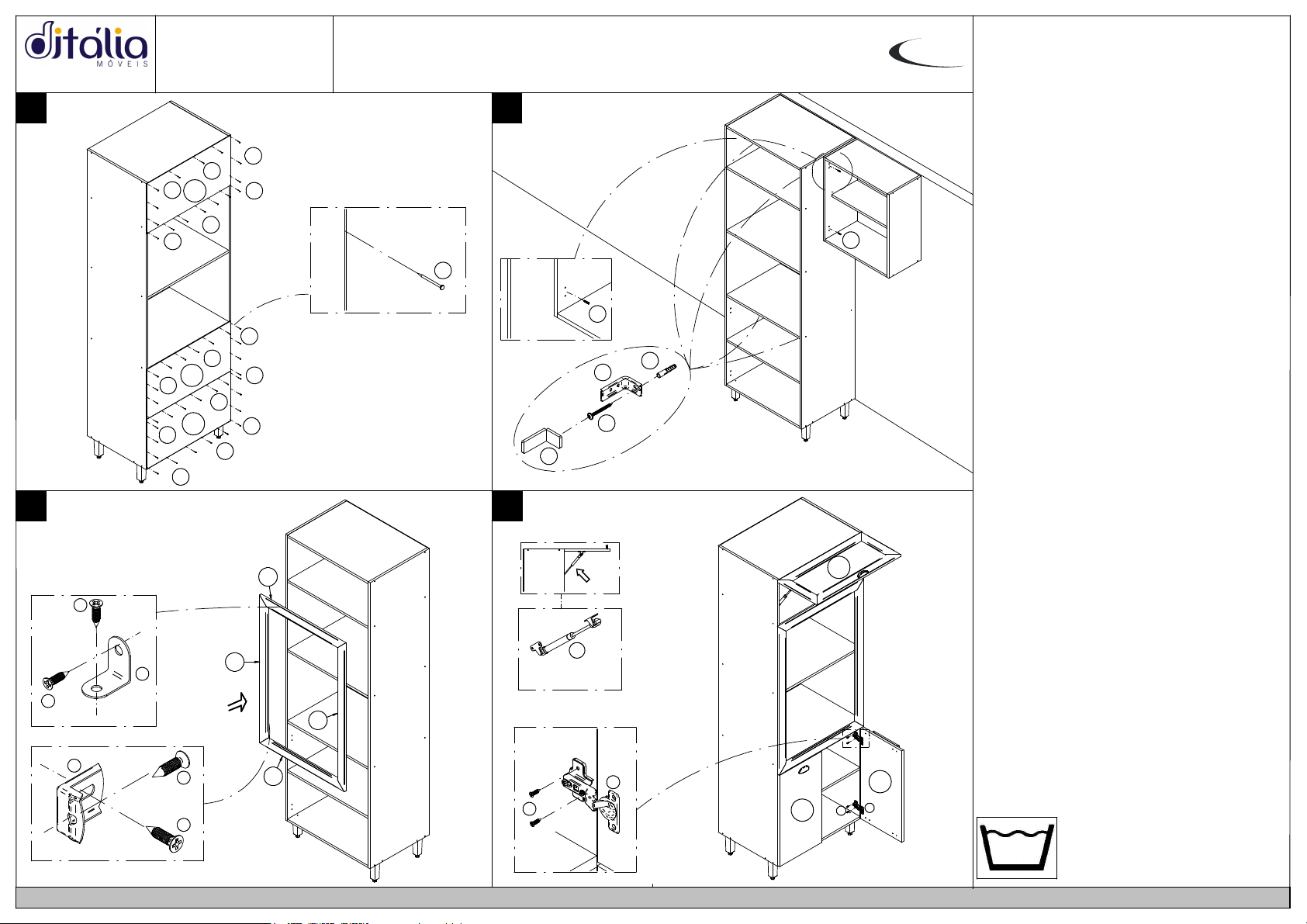 ditália
MÓVEIS