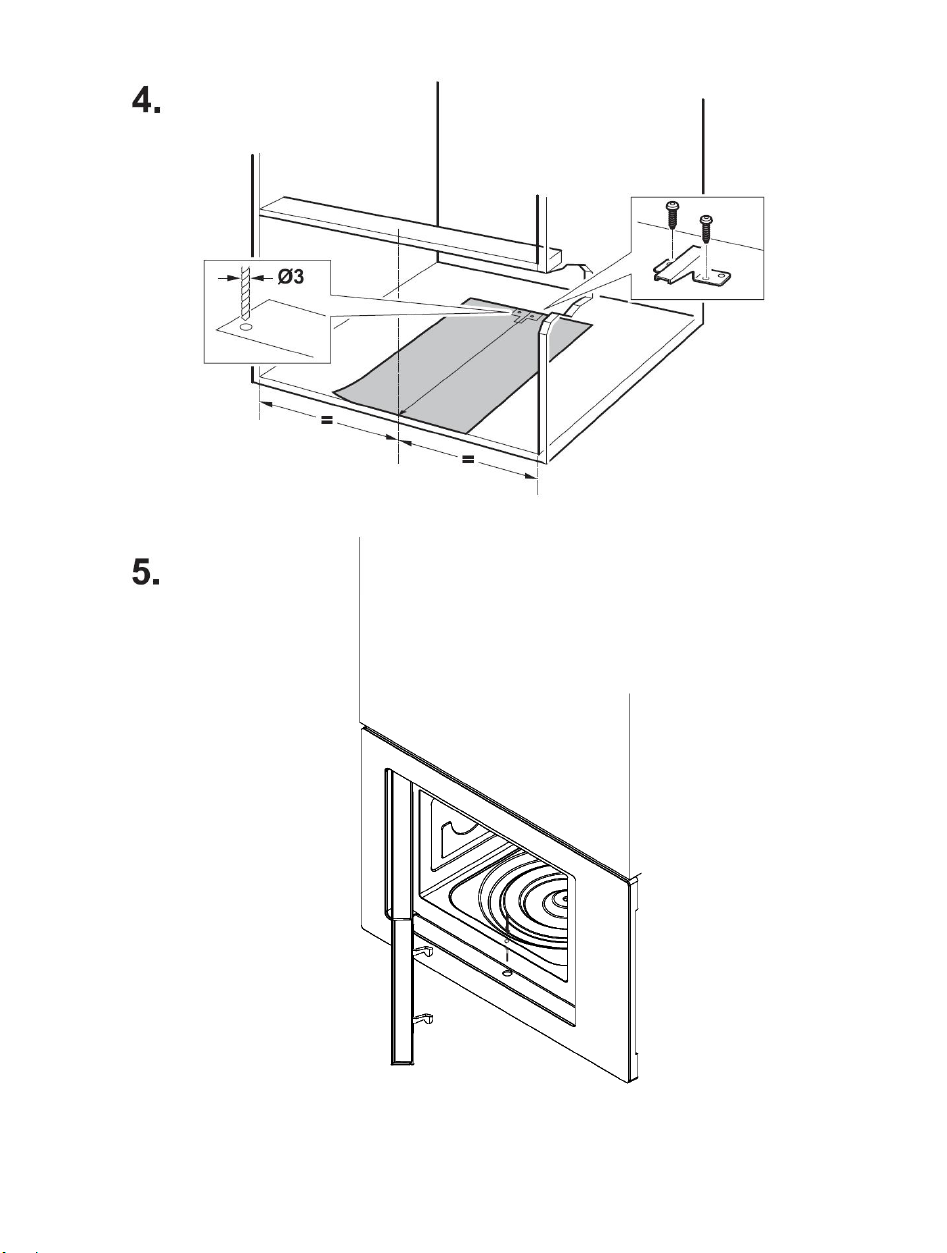 4.

Ø3

=

=

5.