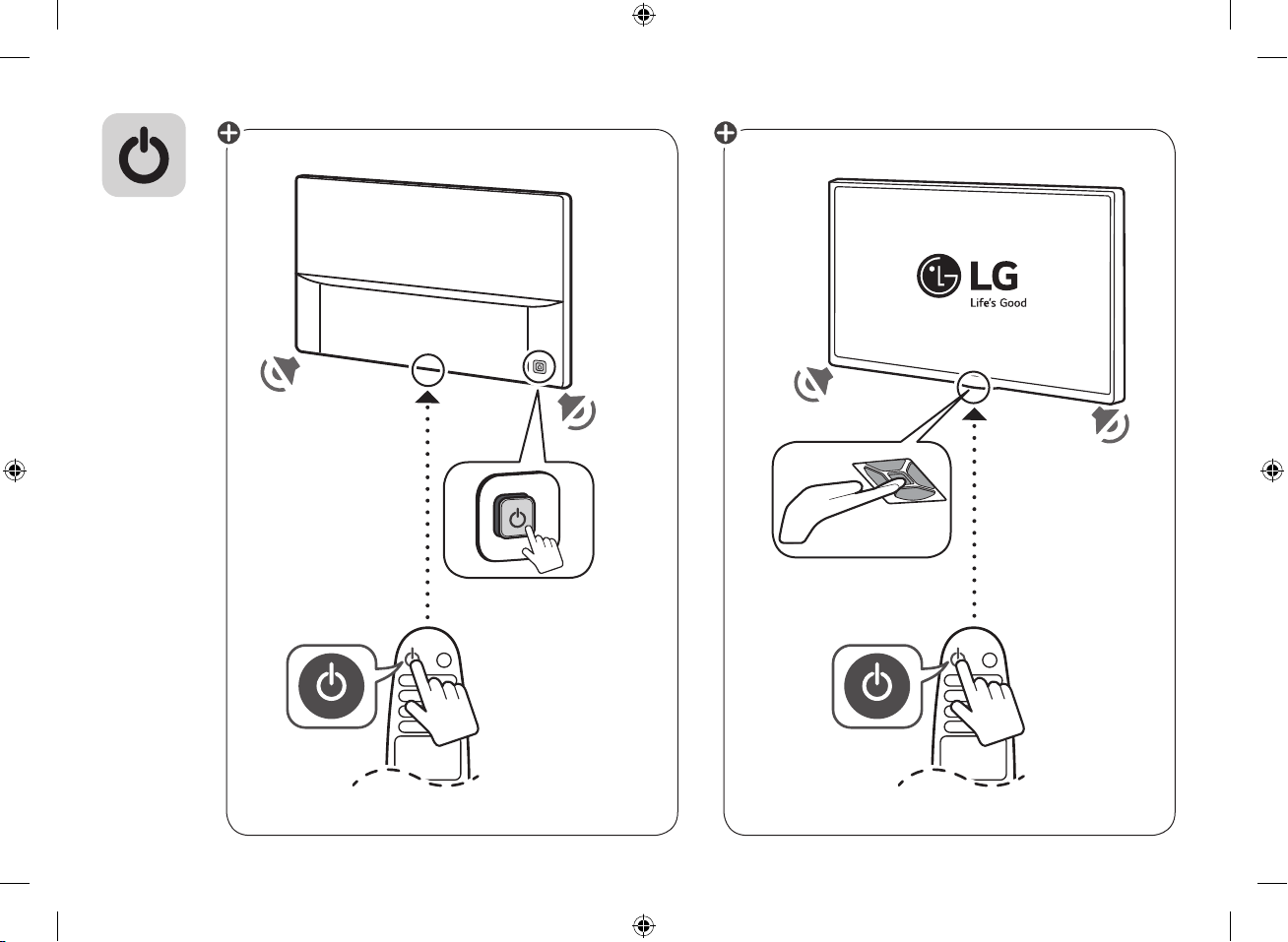 LG
Life's Good